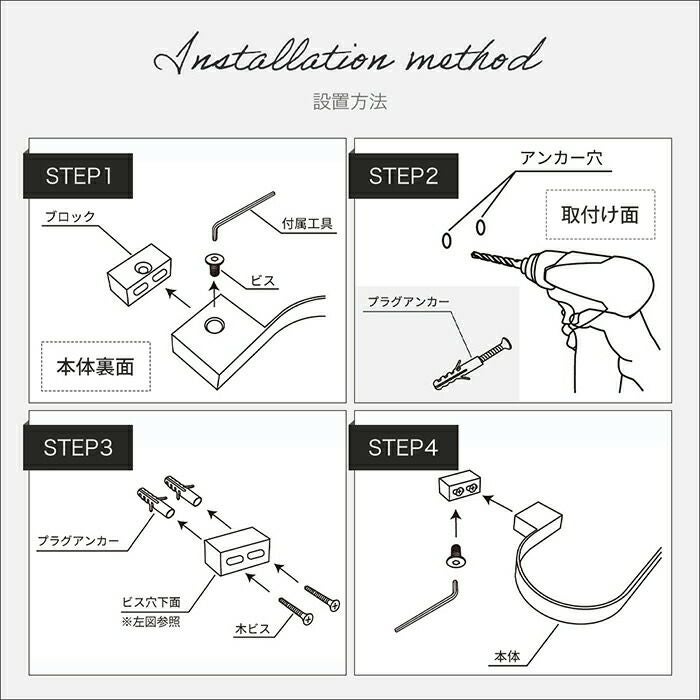 Installation method

設置方法

STEP1

ブロック

付属工具

ビス

本体裏面

STEP2

アンカー穴

取付け面

プラグアンカー

STEP3

プラグアンカー

ビス穴下面
※左図参照

木ビス

STEP4

本体