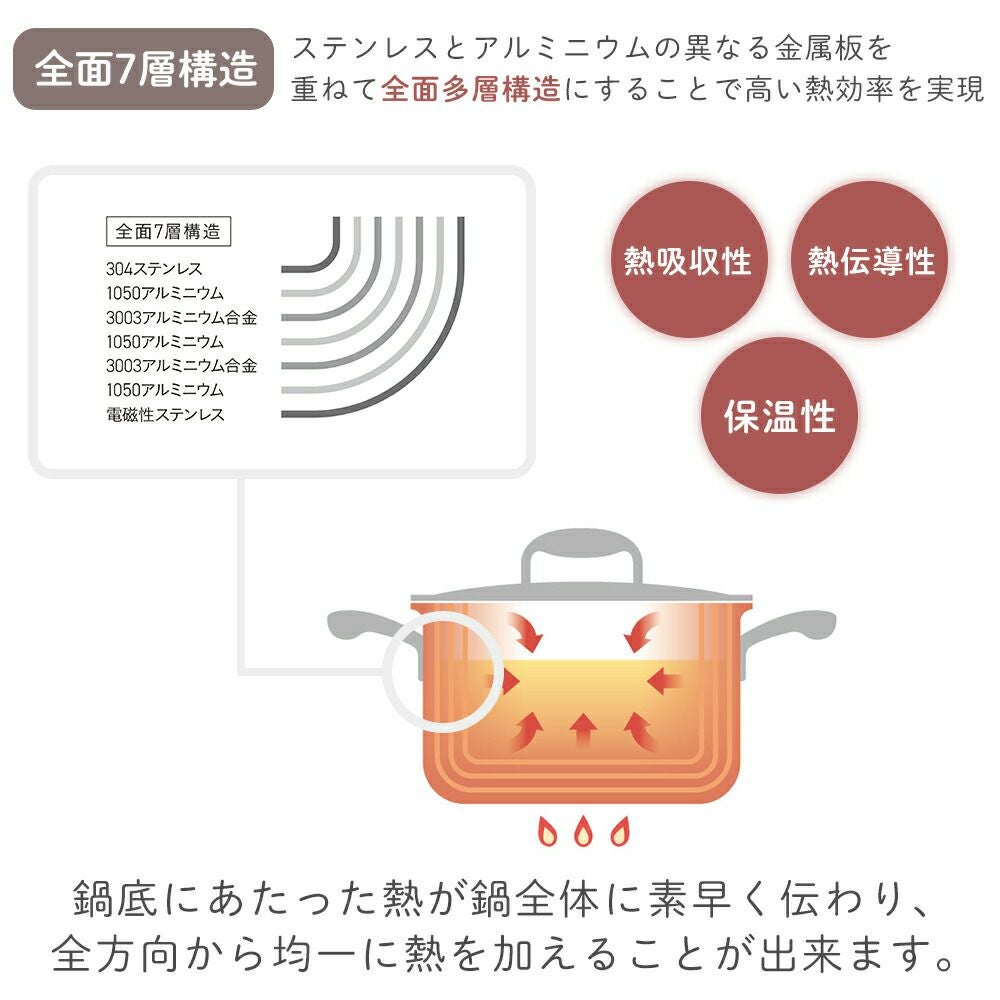 全面7層構造

ステンレスとアルミニウムの異なる金属板を重ねて全面多層構造にすることで高い熱効率を実現

全面7層構造

304ステンレス
1050アルミニウム
3003アルミニウム合金
1050アルミニウム
3003アルミニウム合金
1050アルミニウム
電磁性ステンレス

熱吸収性

熱伝導性

保温性

鍋底にあたった熱が鍋全体に素早く伝わり、全方向から均一に熱を加えることが出来ます。