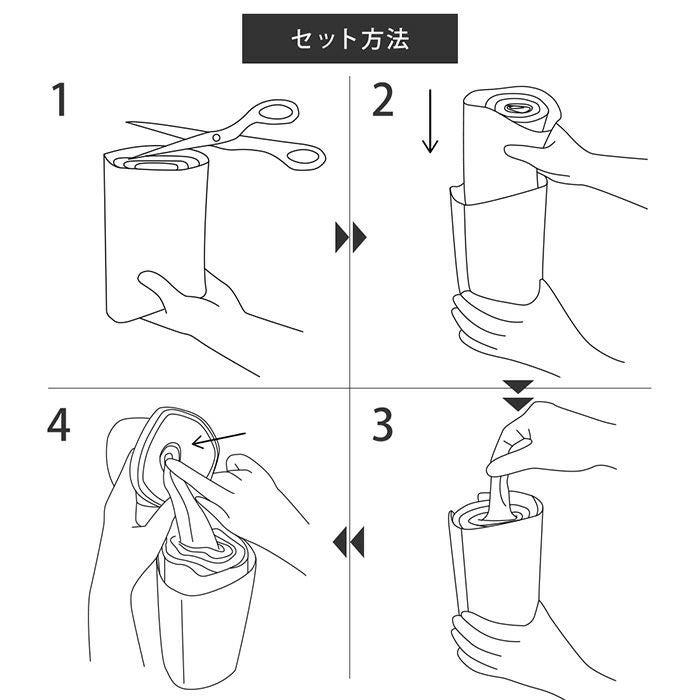 セット方法

1

2

4

3