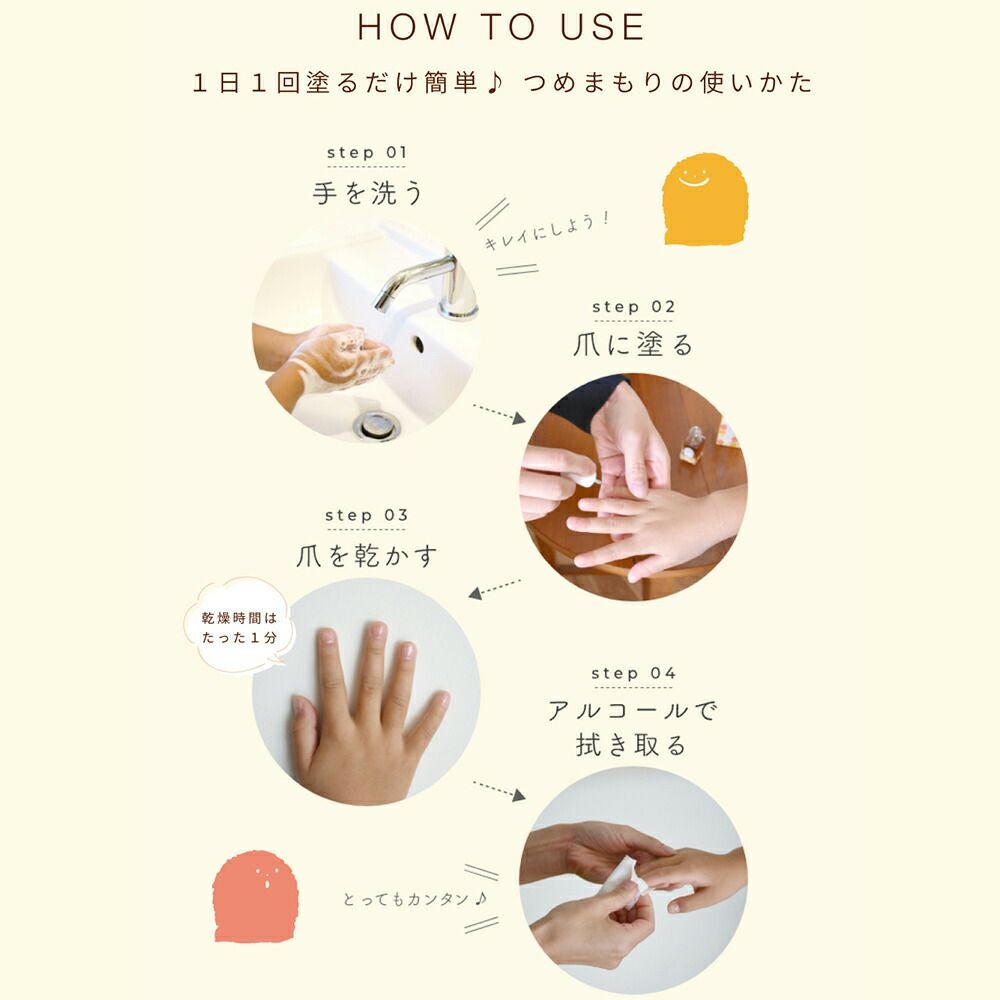 HOW TO USE

1日1回塗るだけ簡単♪ つめまもりの使いかた

step 01
手を洗う

キレイにしよう！

step 02
爪に塗る

step 03
爪を乾かす

乾燥時間は
たった1分

step 04
アルコールで
拭き取る

とってもカンタン♪