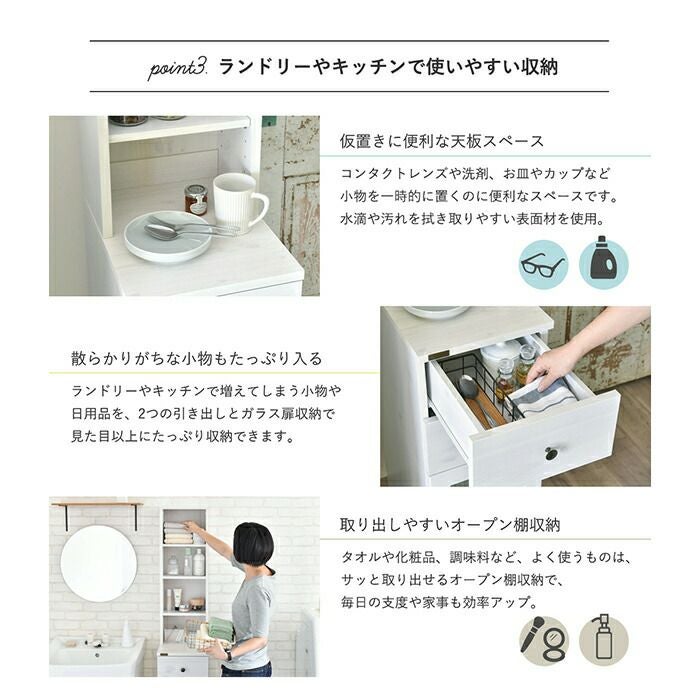 point3. ランドリーやキッチンで使いやすい収納

仮置きに便利な天板スペース

コンタクトレンズや洗剤、お皿やカップなど小物を一時的に置くのに便利なスペースです。水滴や汚れを拭き取りやすい表面材を使用。

散らかりがちな小物もたっぷり入る

ランドリーやキッチンで増えてしまう小物や日用品を、2つの引き出しとガラス扉収納で見た目以上にたっぷり収納できます。

取り出しやすいオープン棚収納

タオルや化粧品、調味料など、よく使うものは、サッと取り出せるオープン棚収納で、毎日の支度や家事も効率アップ。