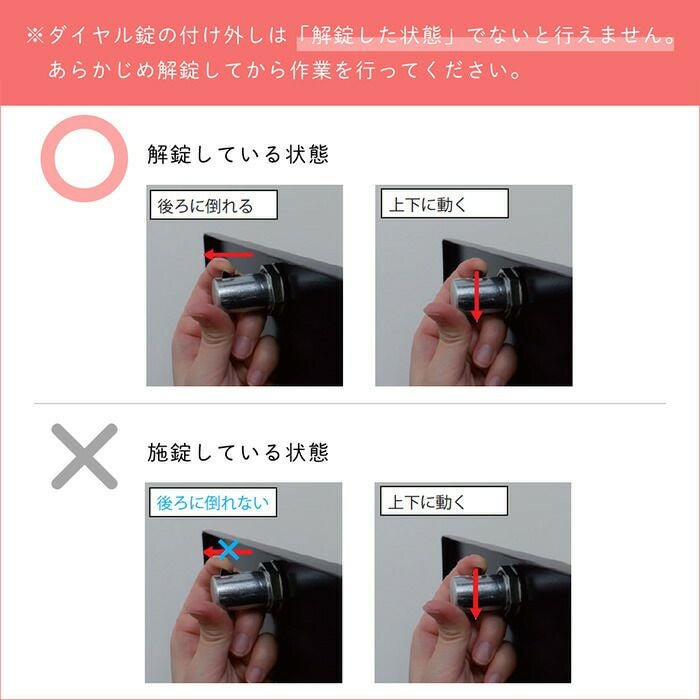 ※ダイヤル錠の付け外しは「解錠した状態」でないと行えません。
あらかじめ解錠してから作業を行ってください。

解錠している状態

後ろに倒れる

上下に動く

施錠している状態

後ろに倒れない

上下に動く