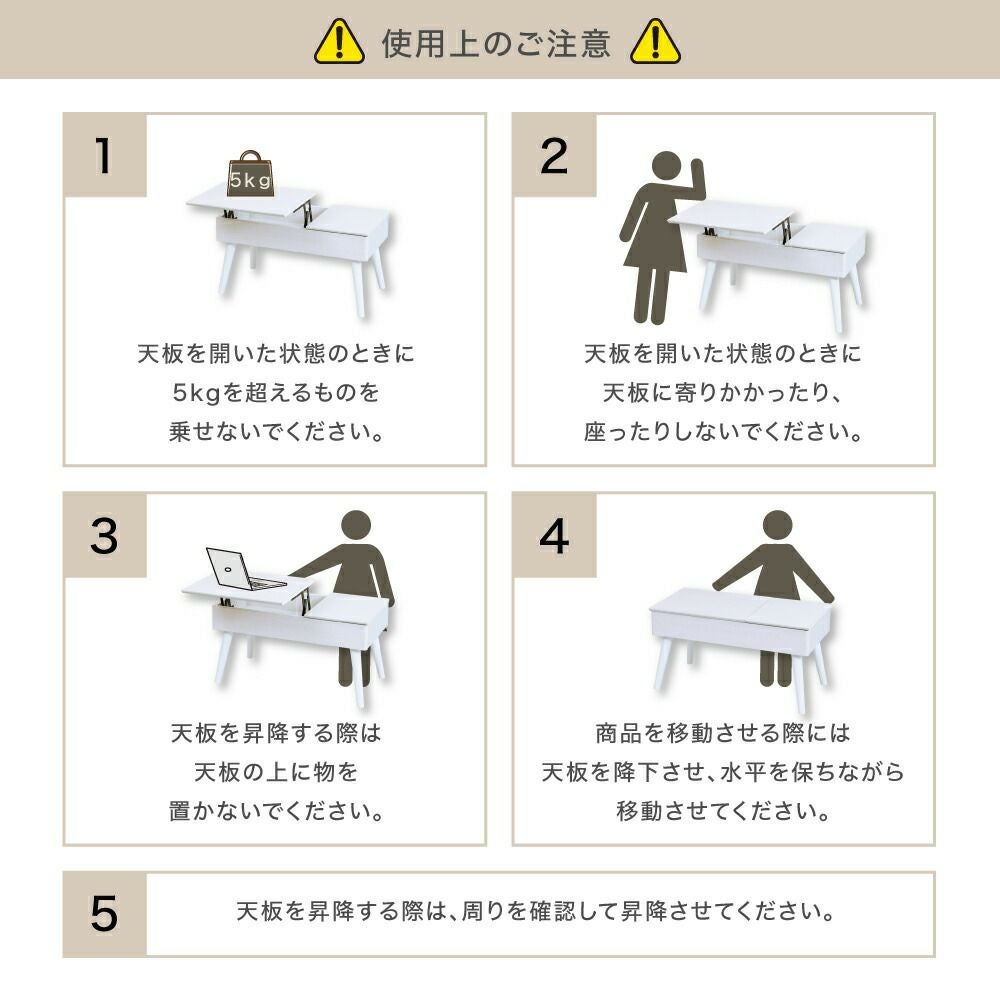 使用上のご注意

1

5kg

天板を開いた状態のときに
5kgを超えるものを
乗せないでください。

2

天板を開いた状態のときに
天板に寄りかかったり、
座ったりしないでください。

3

天板を昇降する際は
天板の上に物を
置かないでください。

4

商品を移動させる際には
天板を降下させ、水平を保ちながら
移動させてください。

5

天板を昇降する際は、周りを確認して昇降させてください。