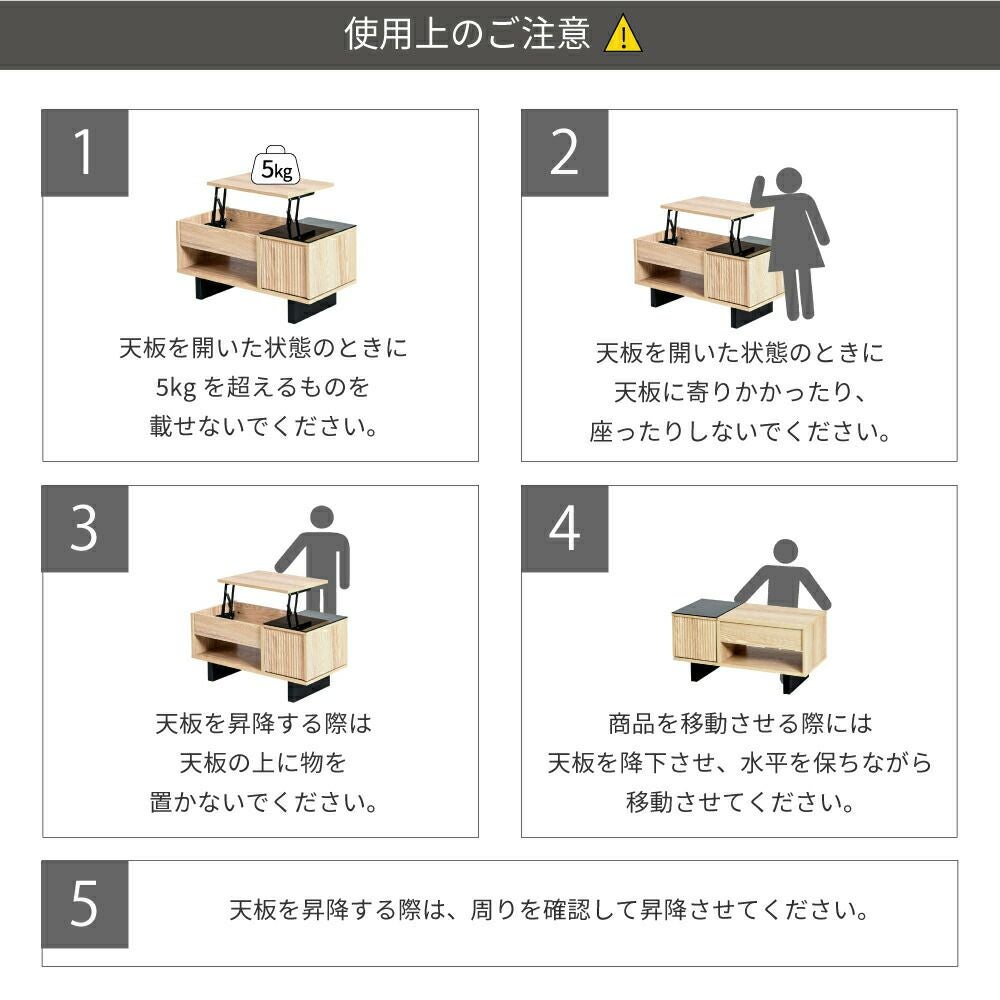 使用上のご注意

1

5kg

天板を開いた状態のときに
5kg を超えるものを
載せないでください。

2

天板を開いた状態のときに
天板に寄りかかったり、
座ったりしないでください。

3

天板を昇降する際は
天板の上に物を
置かないでください。

4

商品を移動させる際には
天板を降下させ、水平を保ちながら
移動させてください。

5

天板を昇降する際は、周りを確認して昇降させてください。