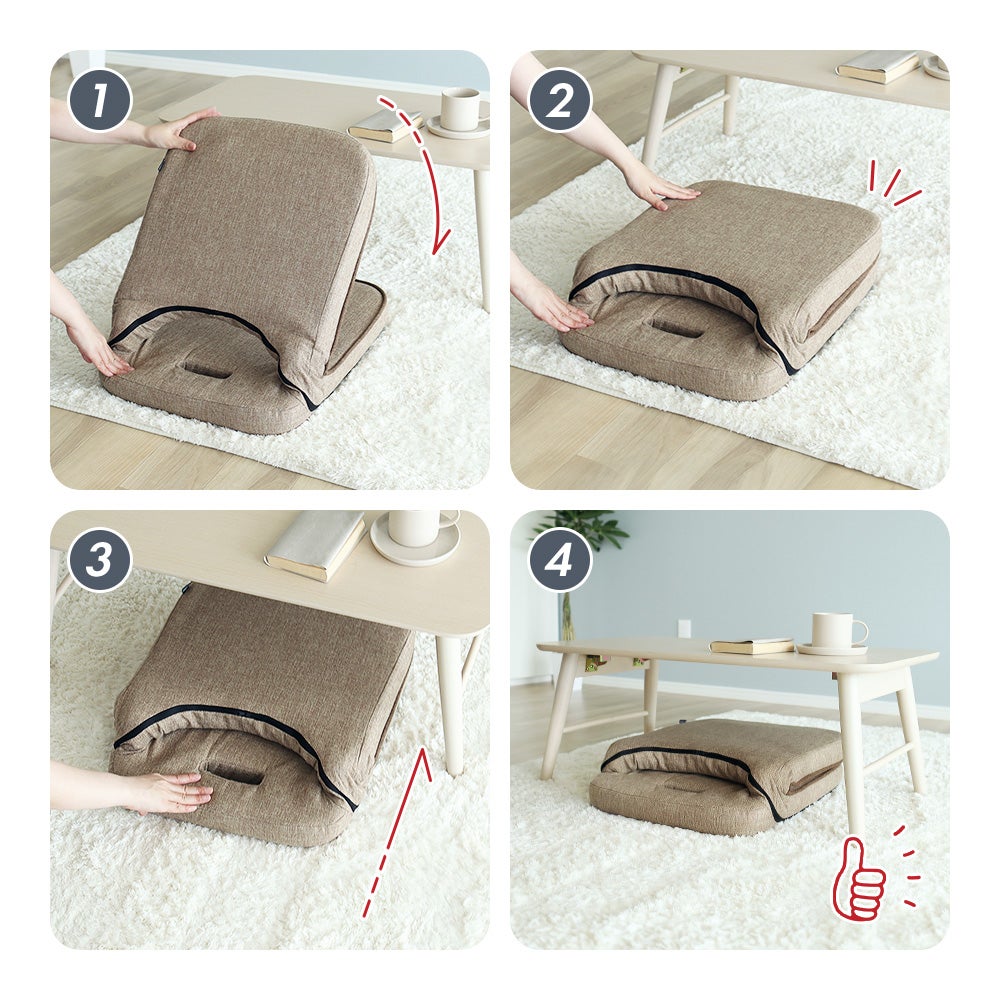 1

2

3

4