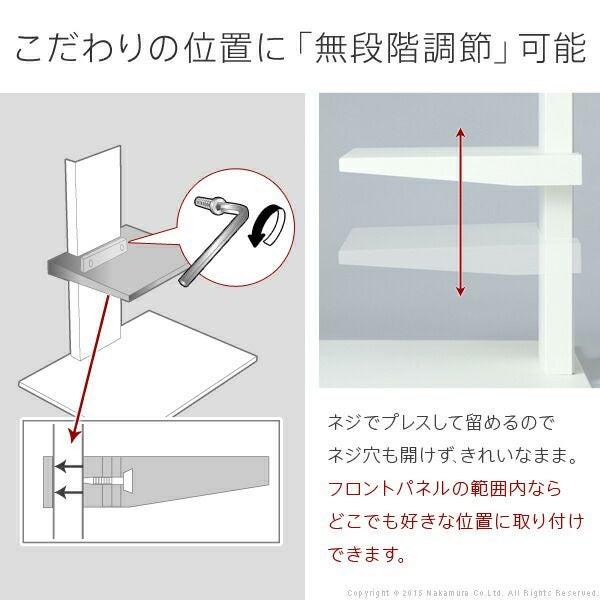 こだわりの位置に「無段階調節」可能

ネジでプレスして留めるので
ネジ穴も開けず、きれいなまま。
フロントパネルの範囲内なら
どこでも好きな位置に取り付け
できます。

Copyright © 2015 Nakamura Co.Ltd. All Rights Reserved.