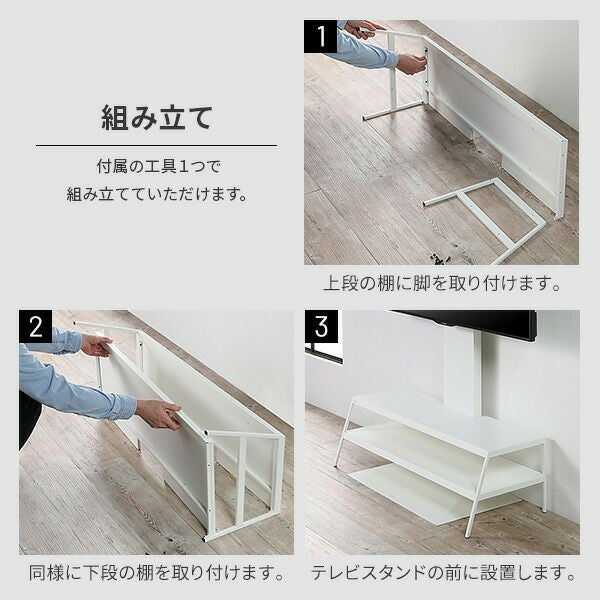 組み立て

付属の工具1つで
組み立てていただけます。

1

上段の棚に脚を取り付けます。

2

同様に下段の棚を取り付けます。

3

テレビスタンドの前に設置します。