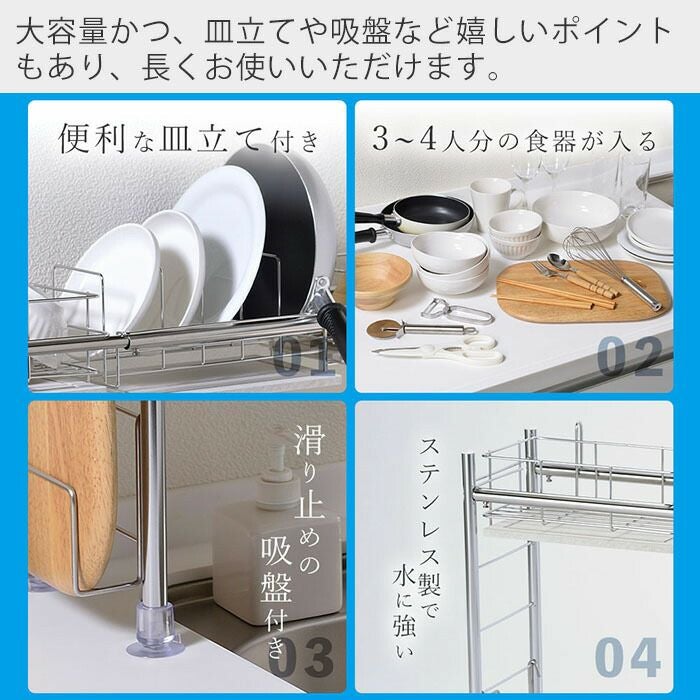 大容量かつ、皿立てや吸盤など嬉しいポイントもあり、長くお使いいただけます。

便利な皿立て付き

01

3~4人分の食器が入る

02

滑り止めの吸盤付き

03

ステンレス製で水に強い

04