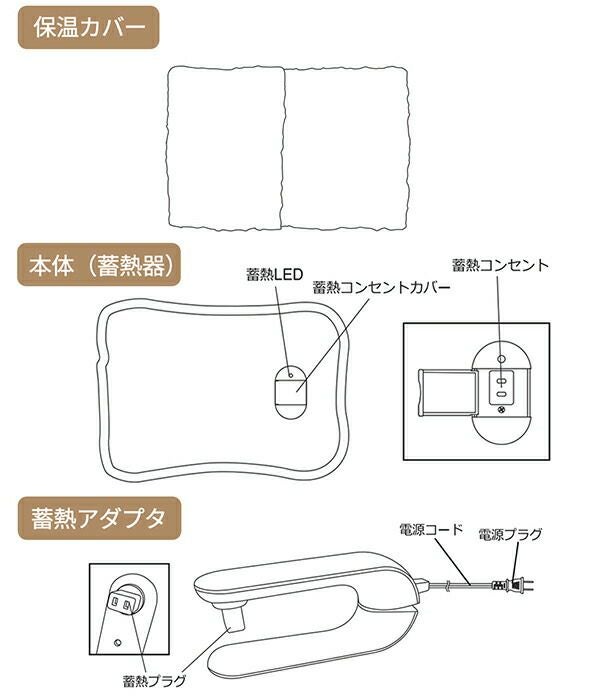 保温カバー

本体（蓄熱器）

蓄熱LED

蓄熱コンセントカバー

蓄熱コンセント

蓄熱アダプタ

電源コード

電源プラグ

蓄熱プラグ