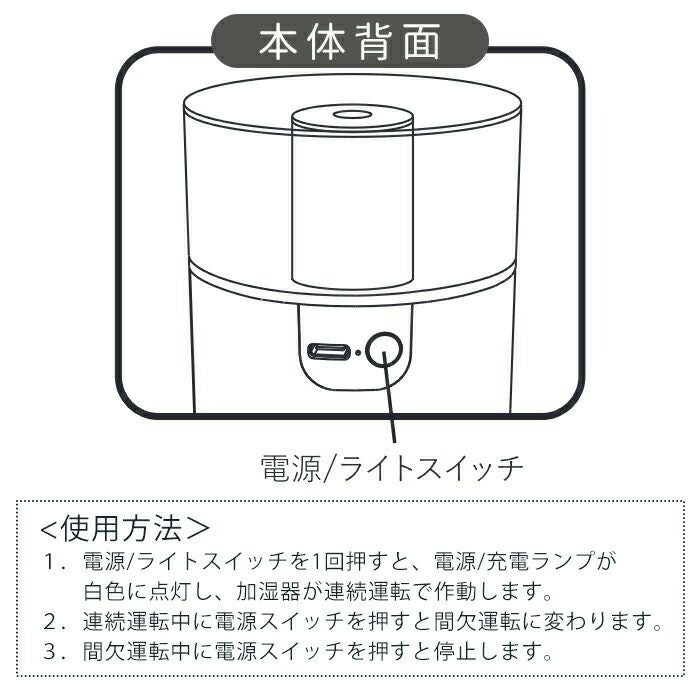 本体背面

電源/ライトスイッチ

<使用方法>
1．電源/ライトスイッチを1回押すと、電源/充電ランプが白色に点灯し、加湿器が連続運転で作動します。
2．連続運転中に電源スイッチを押すと間欠運転に変わります。
3．間欠運転中に電源スイッチを押すと停止します。