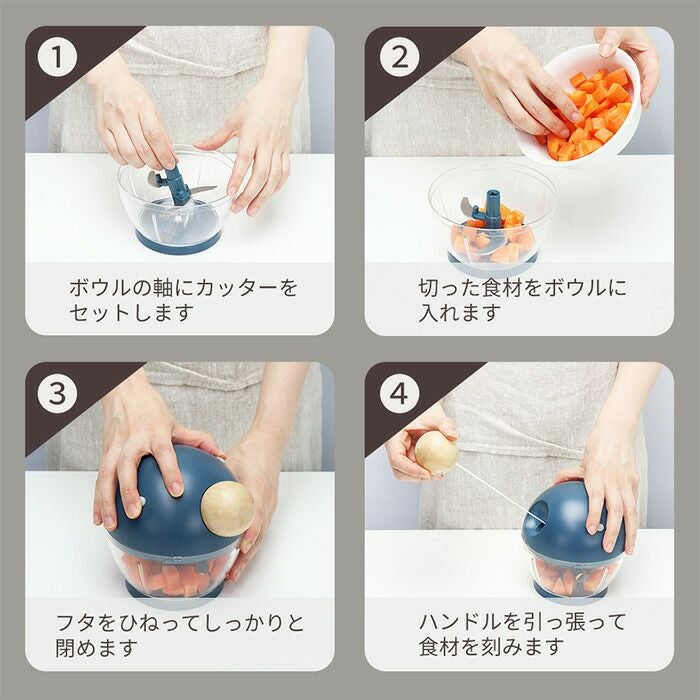 1

ボウルの軸にカッターをセットします

2

切った食材をボウルに入れます

3

フタをひねってしっかりと閉めます

4

ハンドルを引っ張って食材を刻みます