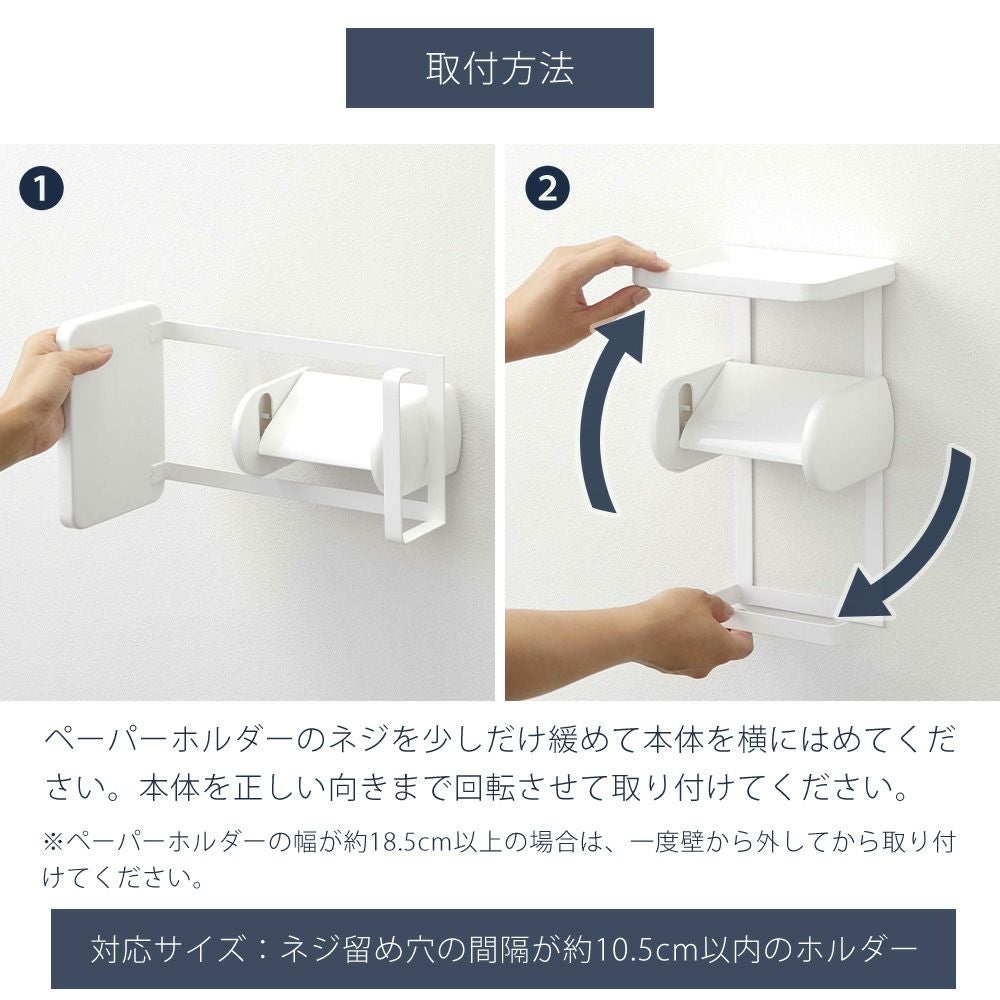 取付方法

1

2

ペーパーホルダーのネジを少しだけ緩めて本体を横にはめてください。本体を正しい向きまで回転させて取り付けてください。

※ペーパーホルダーの幅が約18.5cm以上の場合は、一度壁から外してから取り付けてください。

対応サイズ：ネジ留め穴の間隔が約10.5cm以内のホルダー