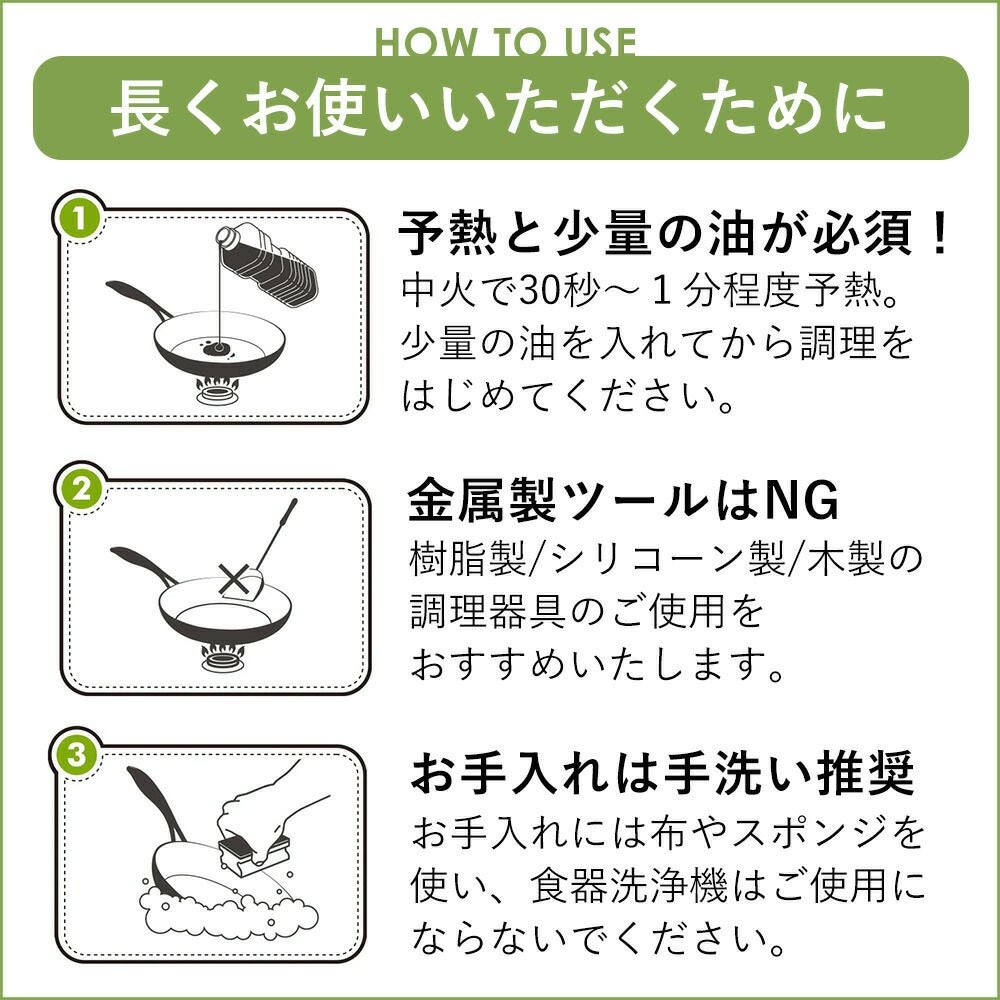 HOW TO USE

長くお使いいただくために

1

予熱と少量の油が必須！

中火で30秒～１分程度予熱。少量の油を入れてから調理をはじめてください。

2

金属製ツールはNG

樹脂製/シリコーン製/木製の調理器具のご使用をおすすめいたします。

3

お手入れは手洗い推奨

お手入れには布やスポンジを使い、食器洗浄機はご使用にならないでください。