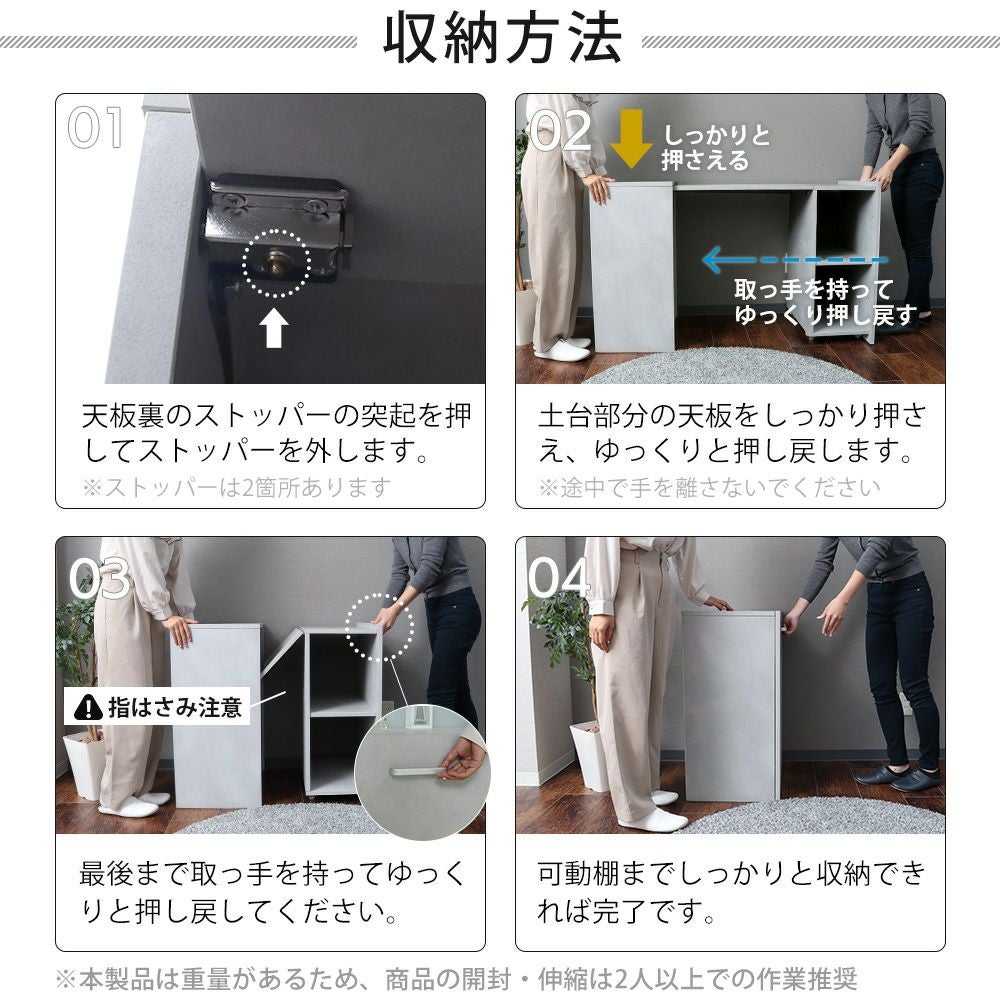 収納方法

01

天板裏のストッパーの突起を押してストッパーを外します。
※ストッパーは2箇所あります

02

しっかりと押さえる

取っ手を持ってゆっくり押し戻す

土台部分の天板をしっかり押さえ、ゆっくりと押し戻します。
※途中で手を離さないでください

03

指はさみ注意

最後まで取っ手を持ってゆっくりと押し戻してください。

04

可動棚までしっかりと収納できれば完了です。

※本製品は重量があるため、商品の開封・伸縮は2人以上での作業推奨