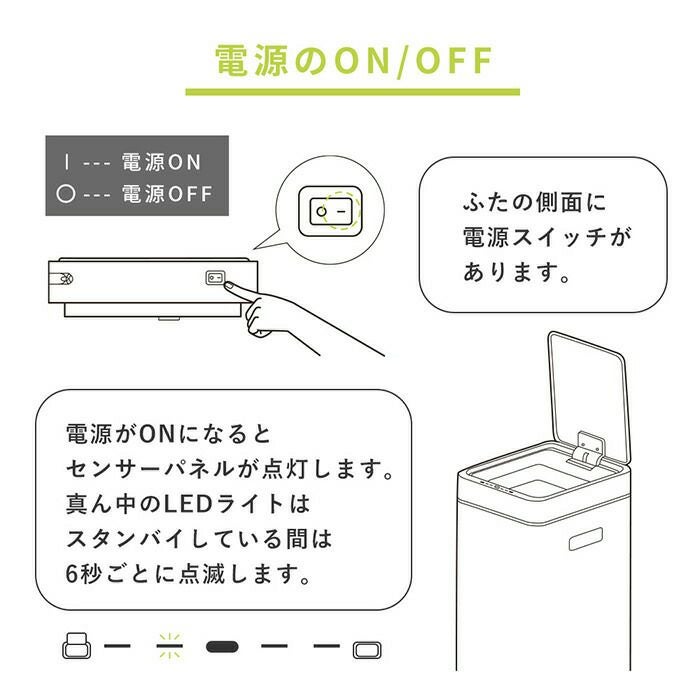 電源のON/OFF

| --- 電源ON
○ --- 電源OFF

ふたの側面に電源スイッチがあります。

電源がONになるとセンサーパネルが点灯します。真ん中のLEDライトはスタンバイしている間は6秒ごとに点滅します。