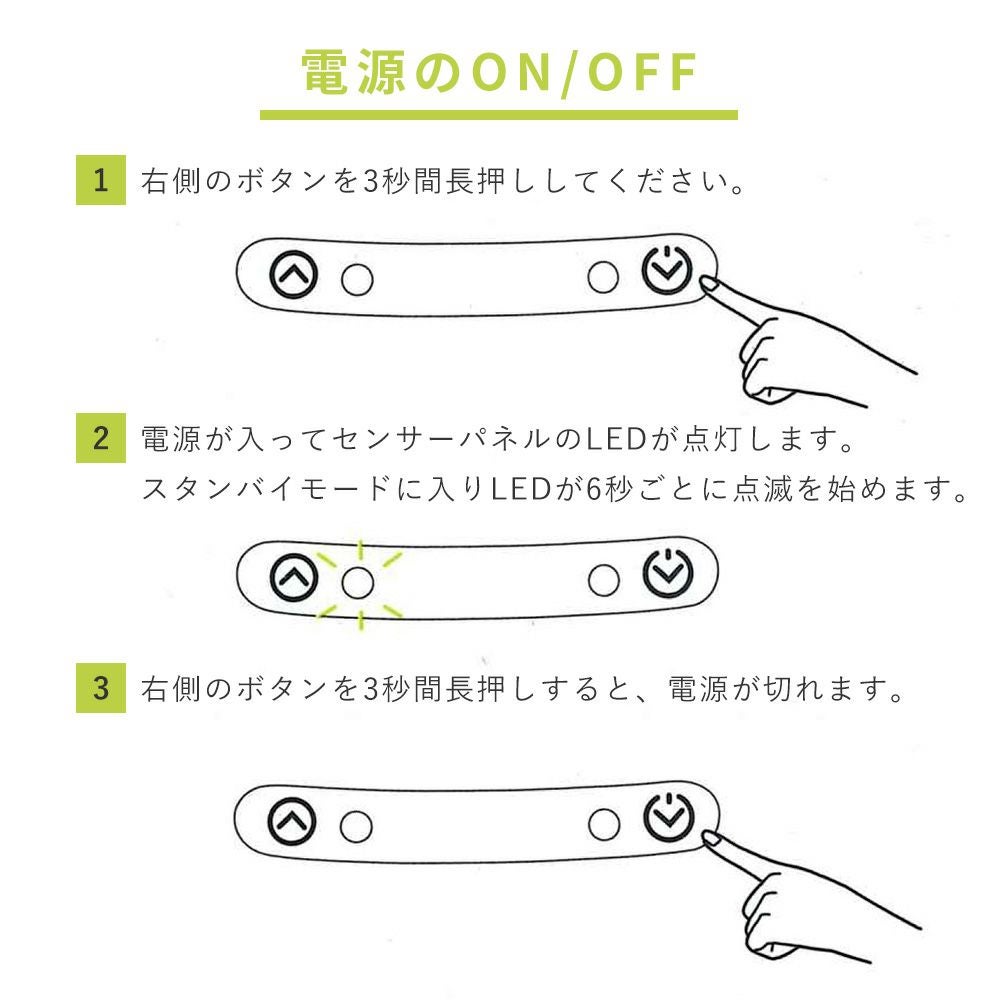 電源のON/OFF

1 右側のボタンを3秒間長押ししてください。

2 電源が入ってセンサーパネルのLEDが点灯します。
スタンバイモードに入りLEDが6秒ごとに点滅を始めます。

3 右側のボタンを3秒間長押しすると、電源が切れます。