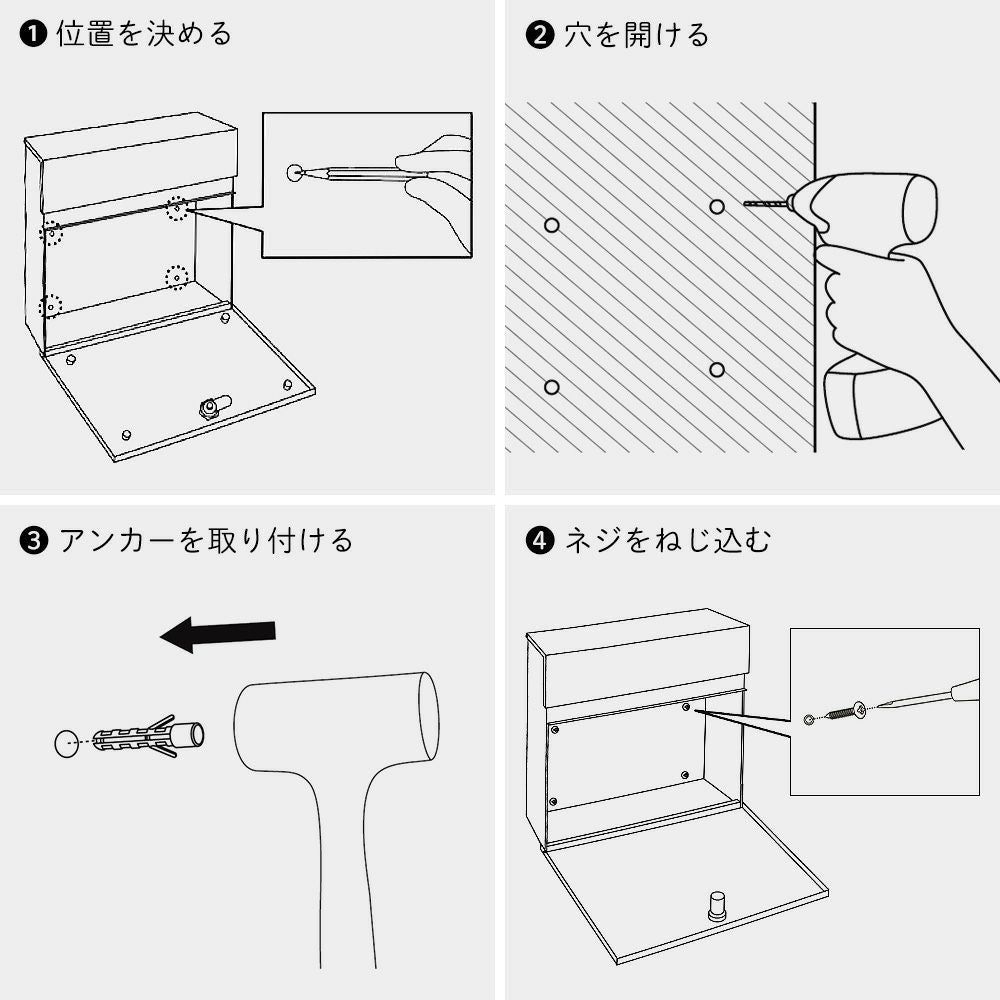 ❶ 位置を決める

❷ 穴を開ける

❸ アンカーを取り付ける

❹ ネジをねじ込む