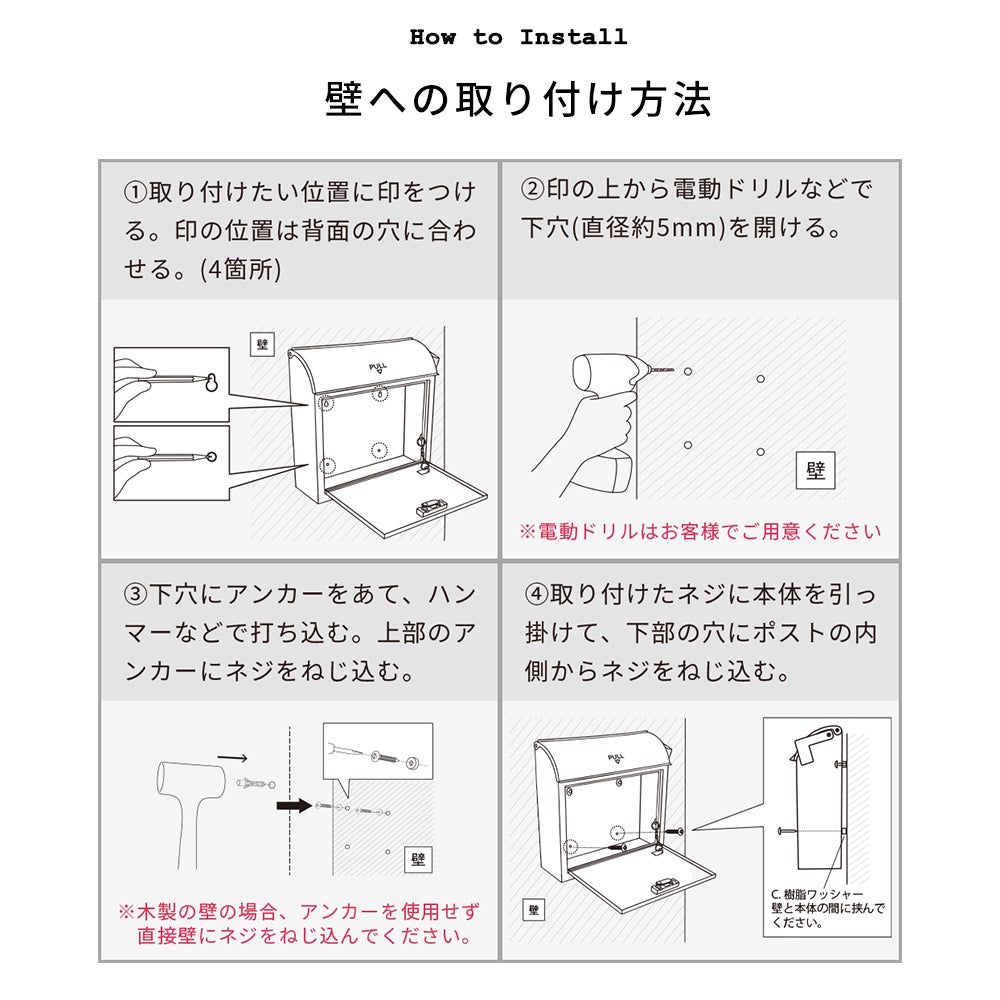 How to Install

壁への取り付け方法

①取り付けたい位置に印をつける。印の位置は背面の穴に合わせる。(4箇所)

壁

PULL

②印の上から電動ドリルなどで下穴(直径約5mm)を開ける。

壁

※電動ドリルはお客様でご用意ください

③下穴にアンカーをあて、ハンマーなどで打ち込む。上部のアンカーにネジをねじ込む。

壁

※木製の壁の場合、アンカーを使用せず直接壁にネジをねじ込んでください。

④取り付けたネジに本体を引っ掛けて、下部の穴にポストの内側からネジをねじ込む。

PULL

壁

C. 樹脂ワッシャー
壁と本体の間に挟んでください。