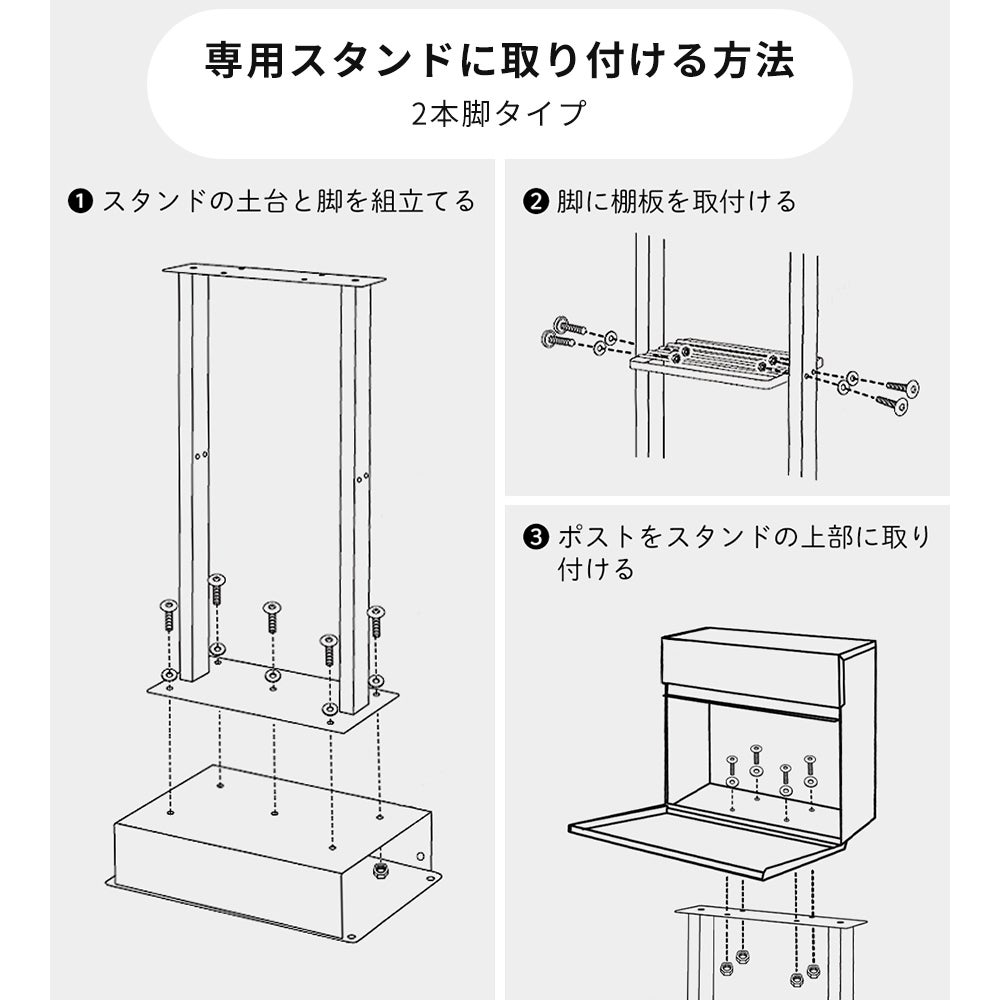 専用スタンドに取り付ける方法
2本脚タイプ

❶ スタンドの土台と脚を組立てる

❷ 脚に棚板を取付ける

❸ ポストをスタンドの上部に取り付ける