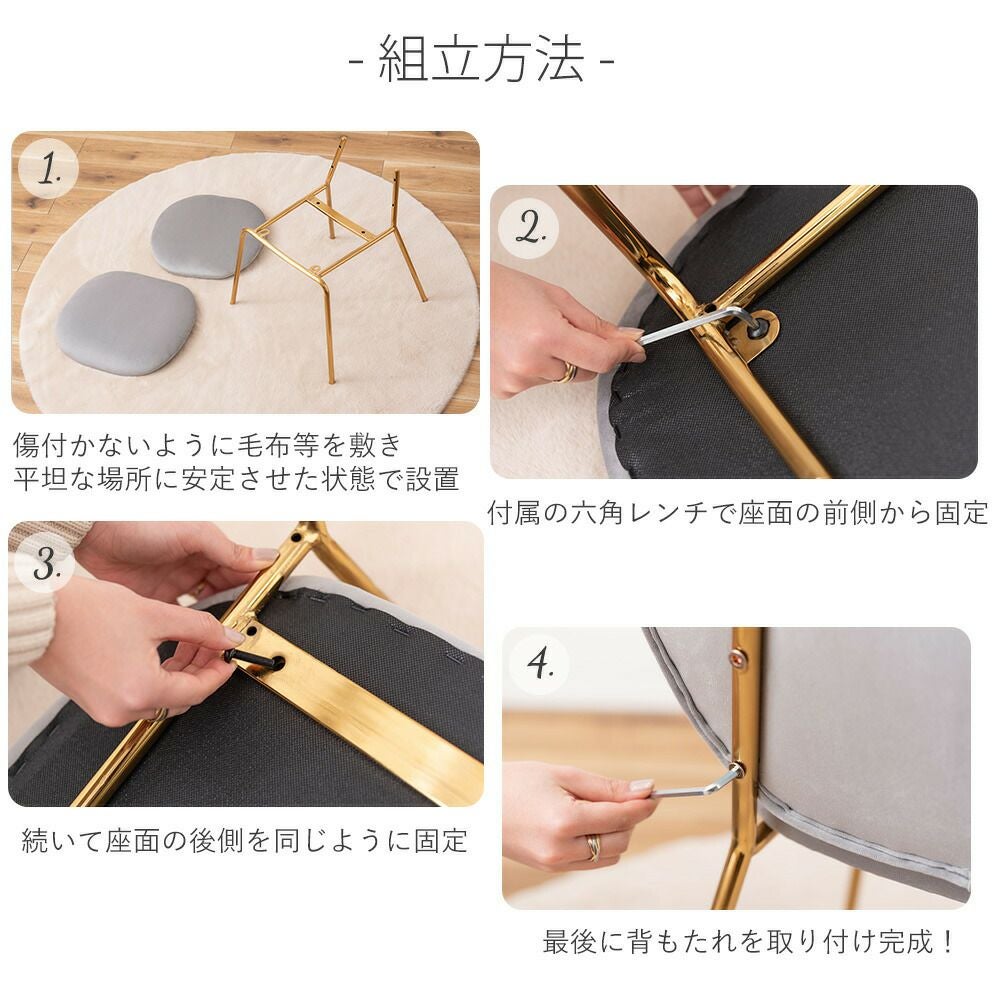 - 組立方法 -

1.

傷付かないように毛布等を敷き
平坦な場所に安定させた状態で設置

2.

付属の六角レンチで座面の前側から固定

3.

続いて座面の後側を同じように固定

4.

最後に背もたれを取り付け完成！