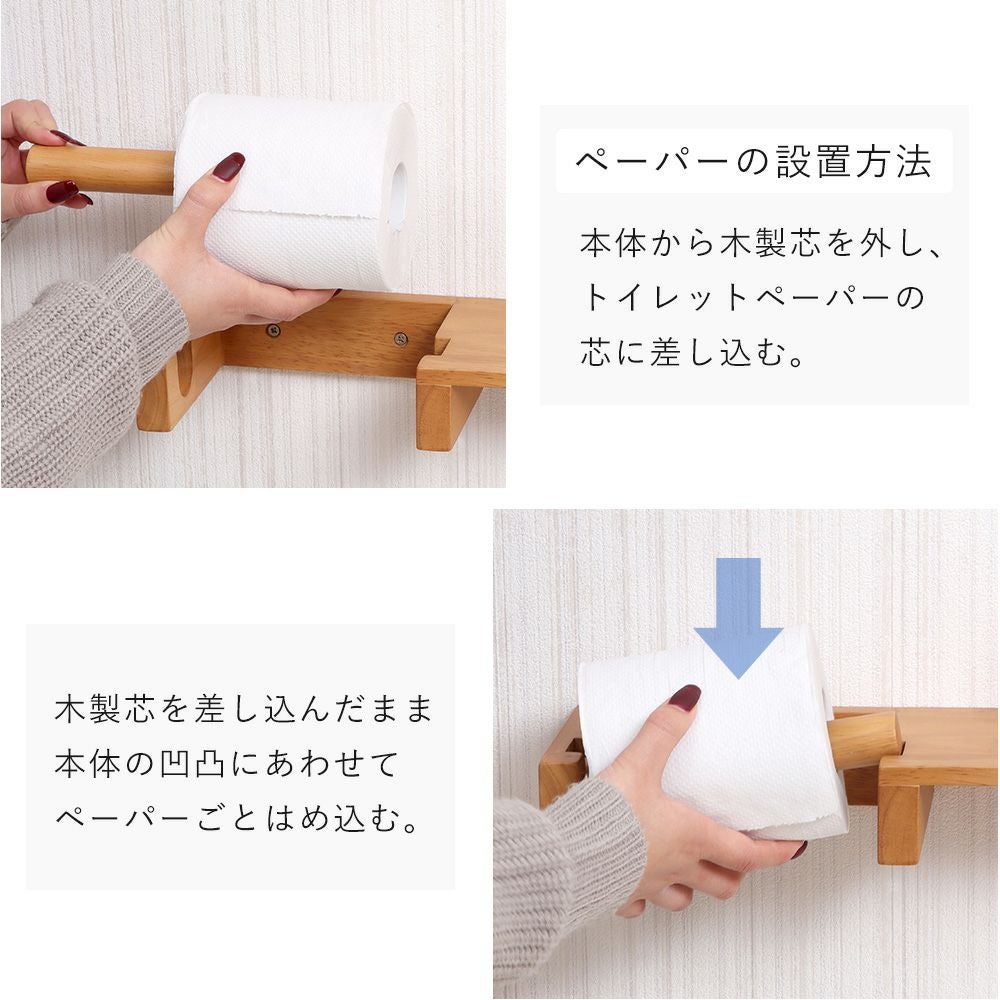 ペーパーの設置方法

本体から木製芯を外し、トイレットペーパーの芯に差し込む。

木製芯を差し込んだまま本体の凹凸にあわせてペーパーごとはめ込む。