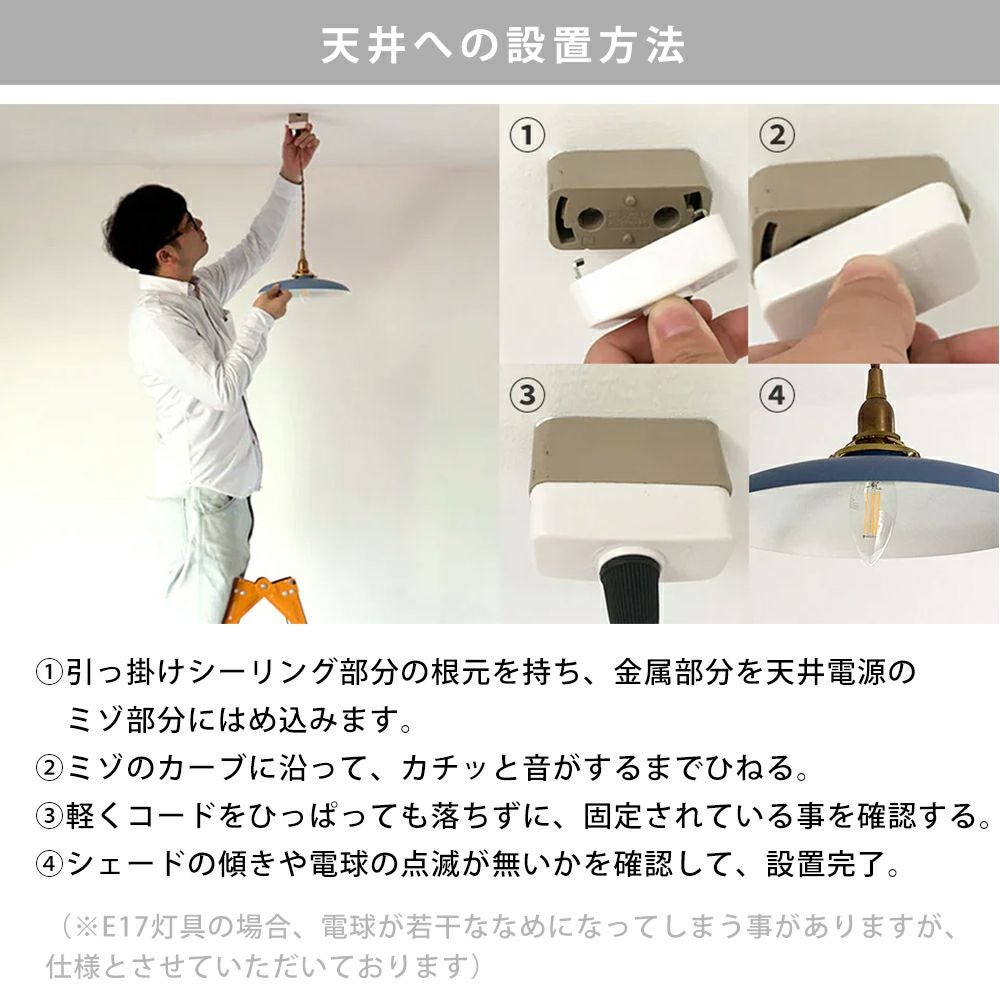 天井への設置方法

①

②

③

④

①引っ掛けシーリング部分の根元を持ち、金属部分を天井電源のミゾ部分にはめ込みます。
②ミゾのカーブに沿って、カチッと音がするまでひねる。
③軽くコードをひっぱっても落ちずに、固定されている事を確認する。
④シェードの傾きや電球の点滅が無いかを確認して、設置完了。

（※E17灯具の場合、電球が若干ななめになってしまう事がありますが、仕様とさせていただいております）