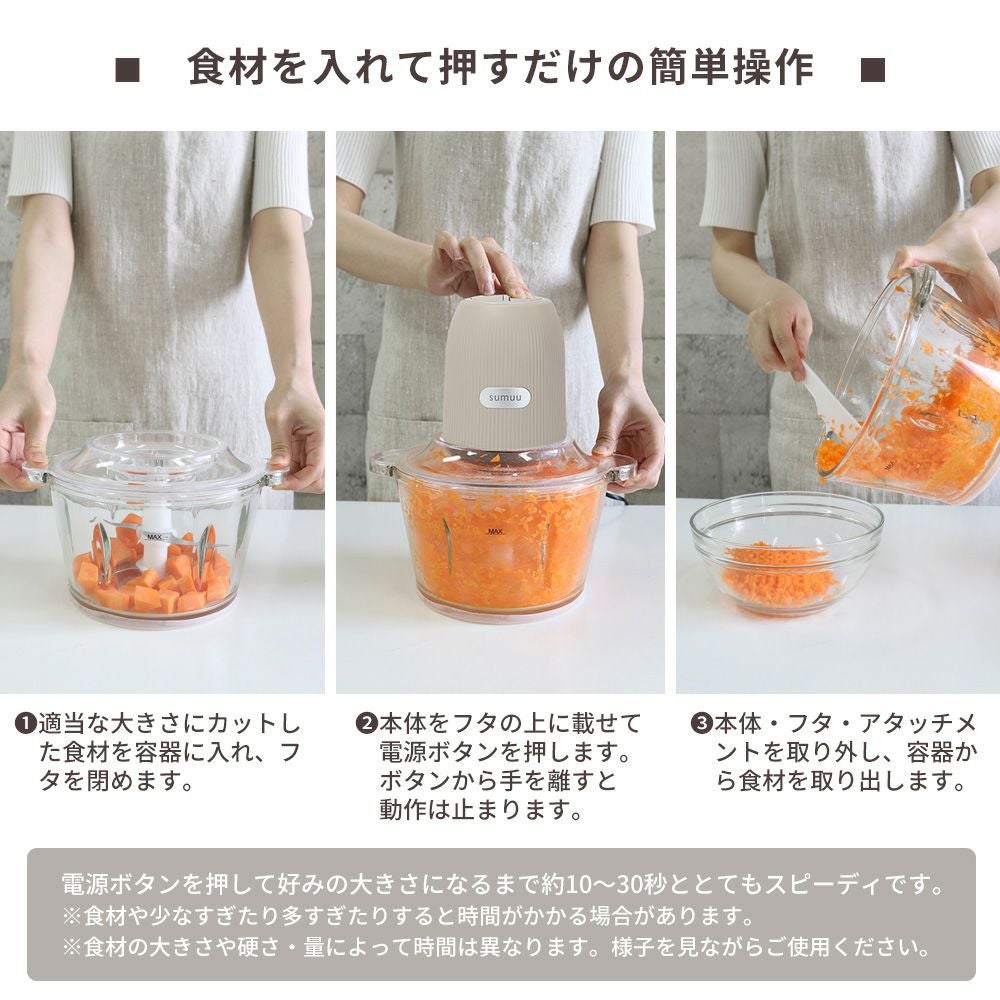 ■　食材を入れて押すだけの簡単操作　■

MAX

sumuu

MAX

❶適当な大きさにカットした食材を容器に入れ、フタを閉めます。

❷本体をフタの上に載せて電源ボタンを押します。ボタンから手を離すと動作は止まります。

❸本体・フタ・アタッチメントを取り外し、容器から食材を取り出します。

電源ボタンを押して好みの大きさになるまで約10〜30秒ととてもスピーディです。
※食材や少なすぎたり多すぎたりすると時間がかかる場合があります。
※食材の大きさや硬さ・量によって時間は異なります。様子を見ながらご使用ください。