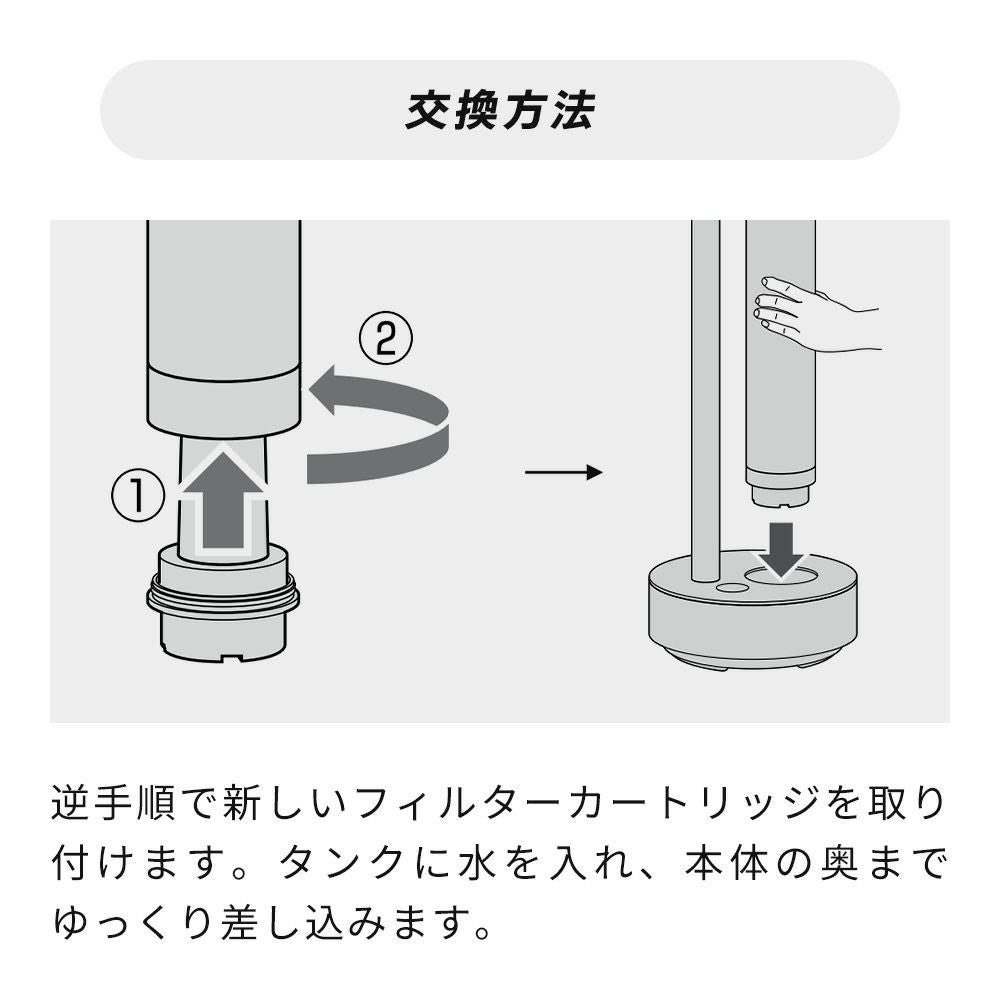 交換方法

②

①

逆手順で新しいフィルターカートリッジを取り付けます。タンクに水を入れ、本体の奥までゆっくり差し込みます。