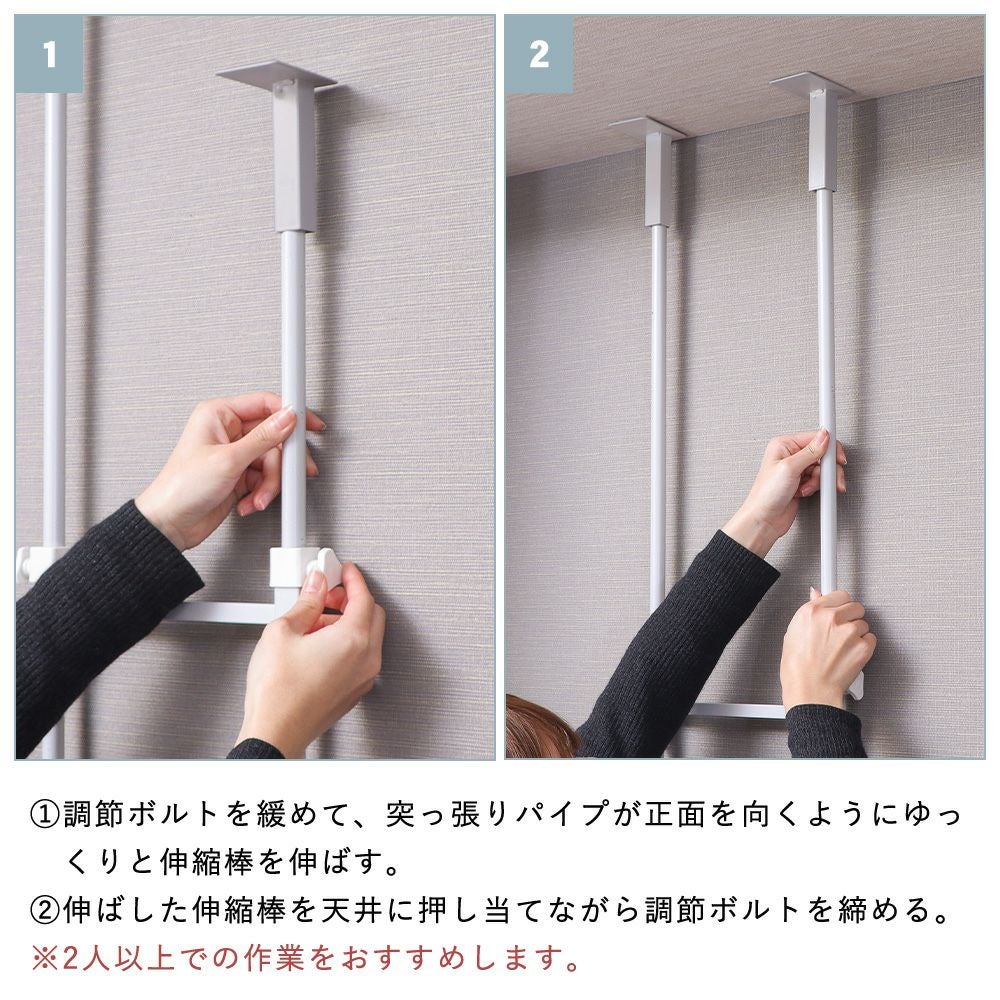 1

2

①調節ボルトを緩めて、突っ張りパイプが正面を向くようにゆっくりと伸縮棒を伸ばす。
②伸ばした伸縮棒を天井に押し当てながら調節ボルトを締める。
※2人以上での作業をおすすめします。