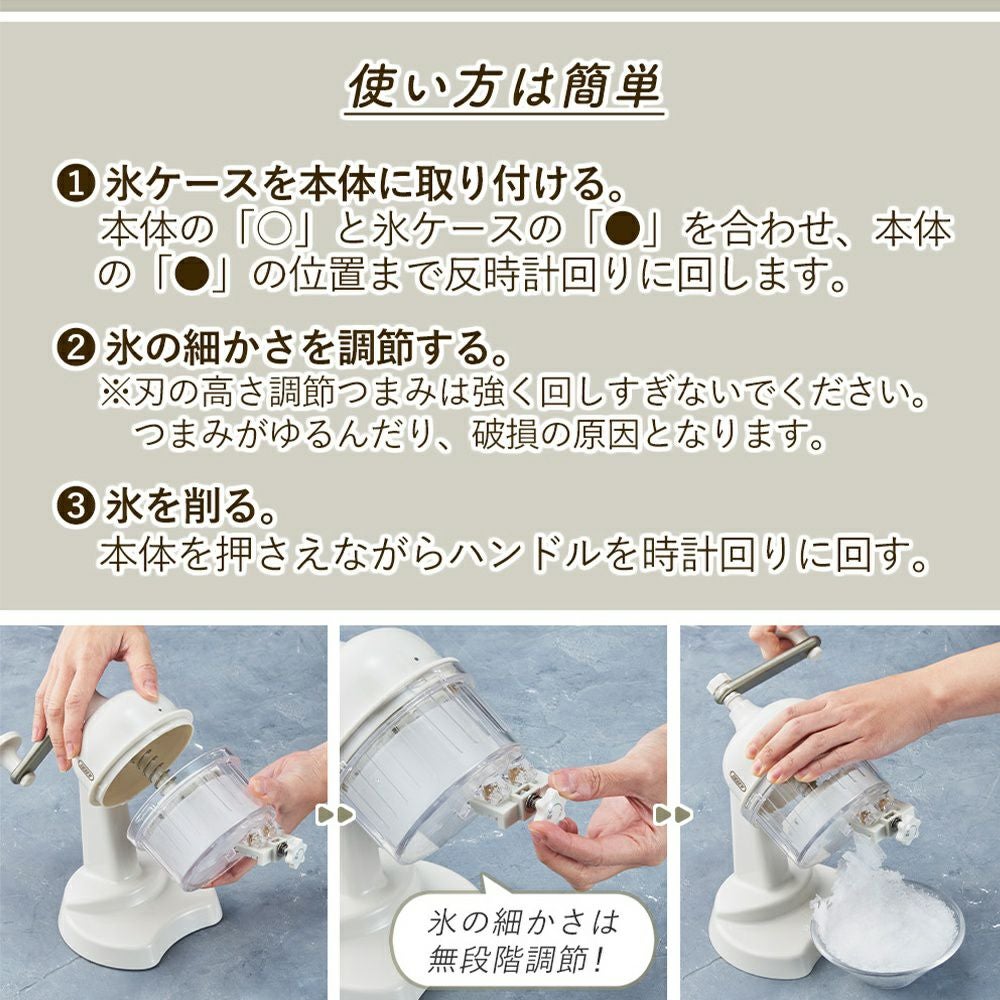 使い方は簡単

❶ 氷ケースを本体に取り付ける。
本体の「○」と氷ケースの「●」を合わせ、本体の「●」の位置まで反時計回りに回します。

❷ 氷の細かさを調節する。
※刃の高さ調節つまみは強く回しすぎないでください。つまみがゆるんだり、破損の原因となります。

❸ 氷を削る。
本体を押さえながらハンドルを時計回りに回す。

氷の細かさは無段階調節!