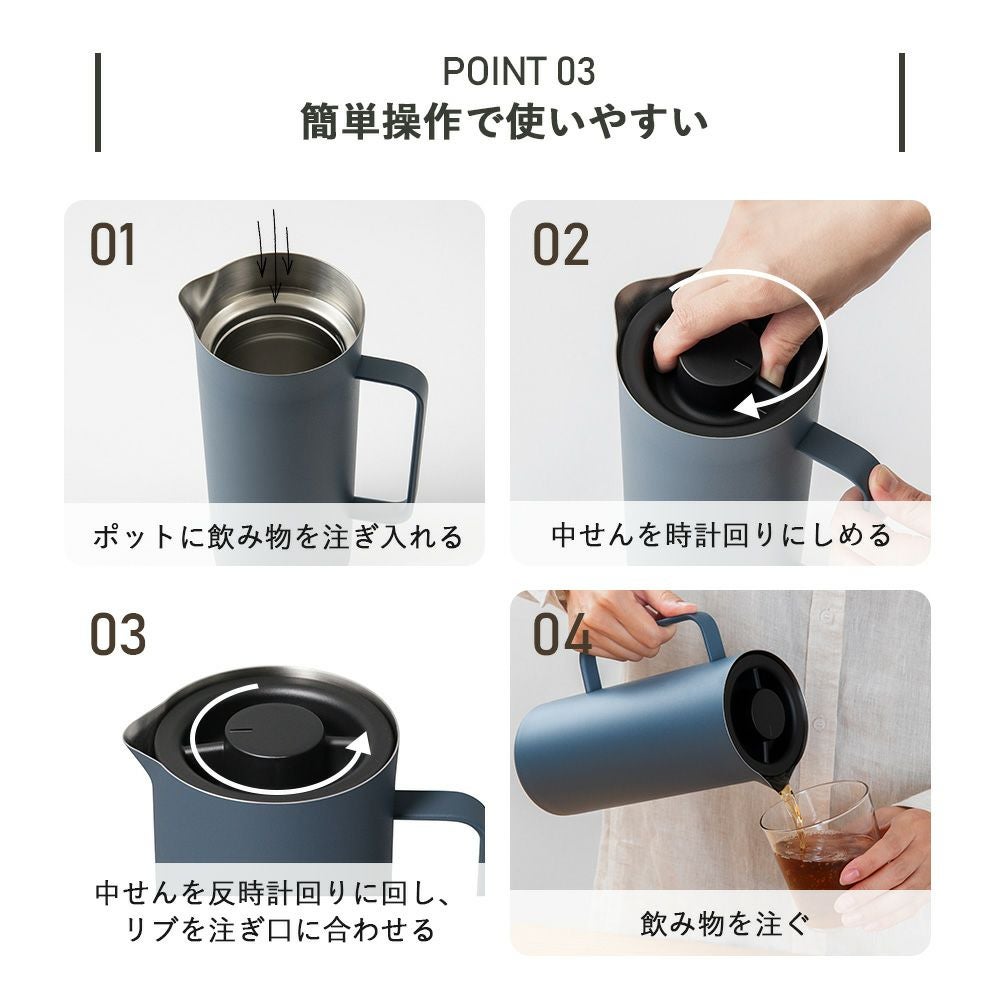 POINT 03
簡単操作で使いやすい

01
ポットに飲み物を注ぎ入れる

02
中せんを時計回りにしめる

03
中せんを反時計回りに回し、リブを注ぎ口に合わせる

04
飲み物を注ぐ