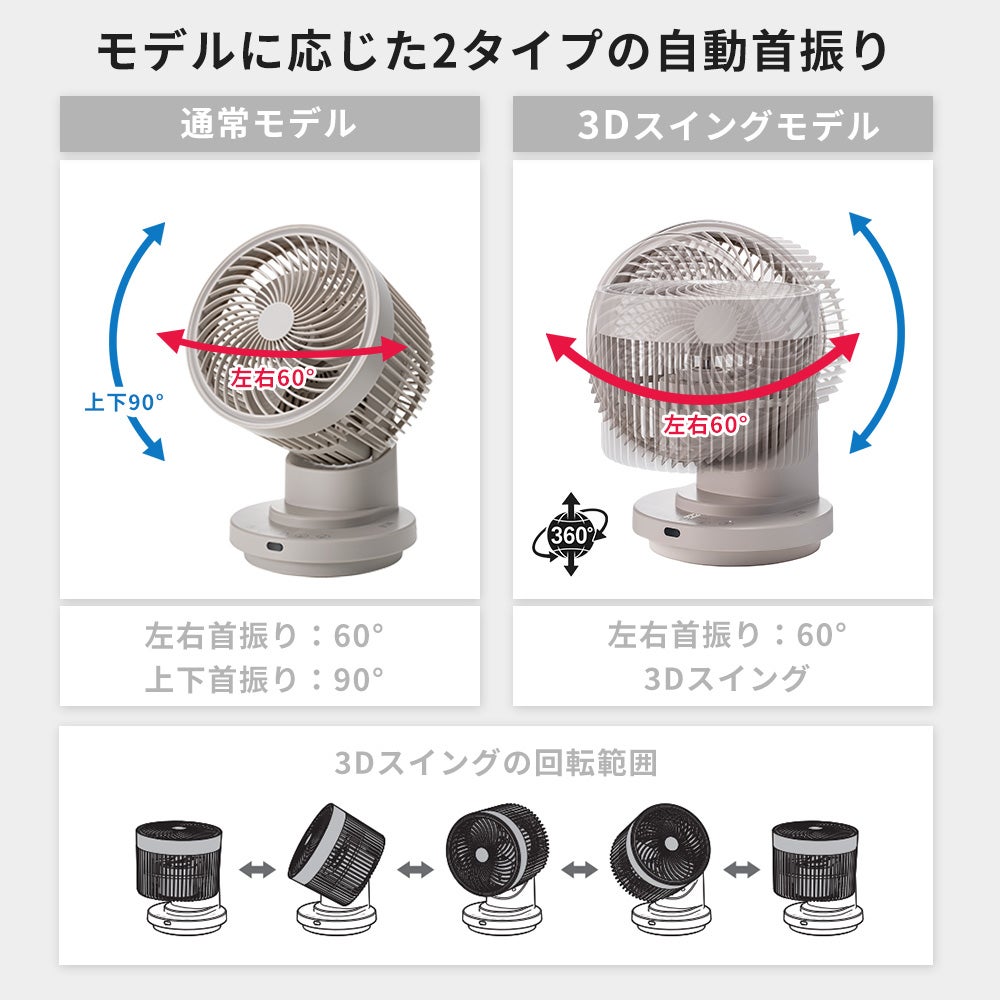 モデルに応じた2タイプの自動首振り

通常モデル

上下90°

左右60°

左右首振り：60°
上下首振り：90°

3Dスイングモデル

左右60°

360°

左右首振り：60°
3Dスイング

3Dスイングの回転範囲