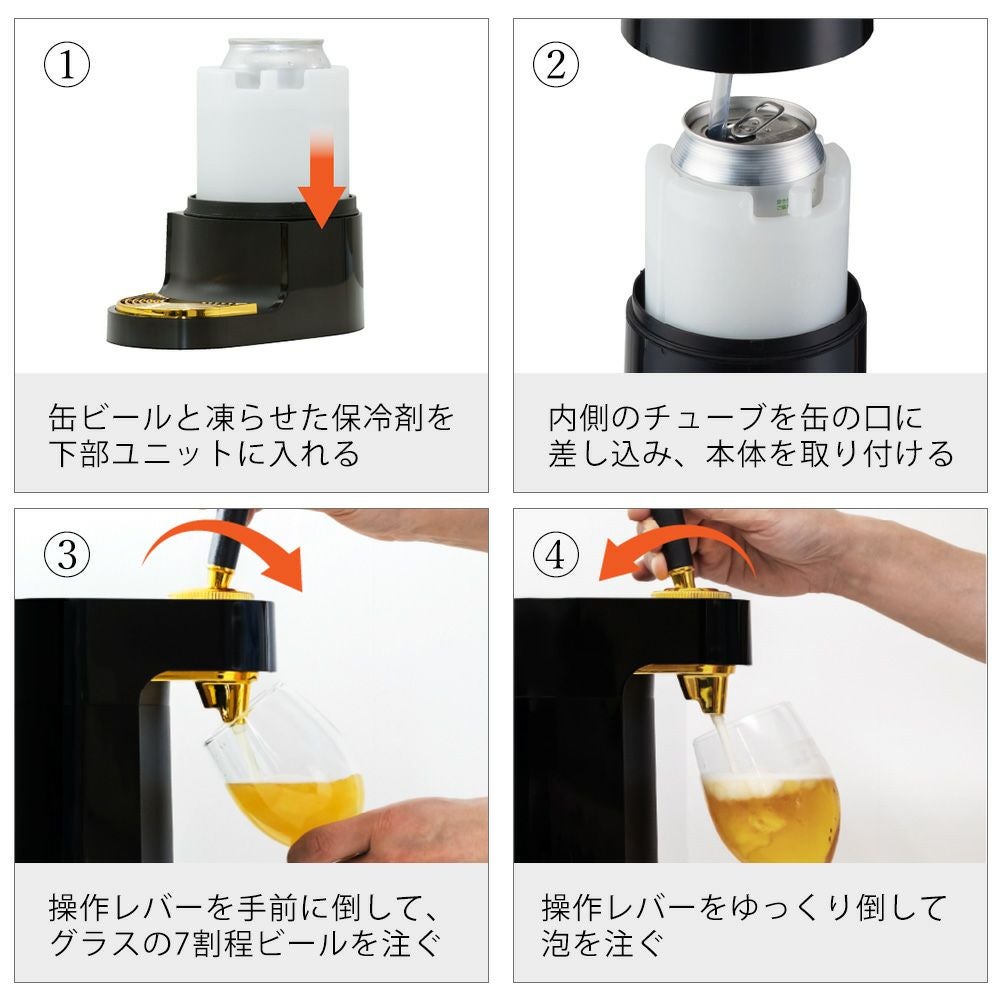 ①

缶ビールと凍らせた保冷剤を下部ユニットに入れる

②

内側のチューブを缶の口に差し込み、本体を取り付ける

③

操作レバーを手前に倒して、グラスの7割程ビールを注ぐ

④

操作レバーをゆっくり倒して泡を注ぐ