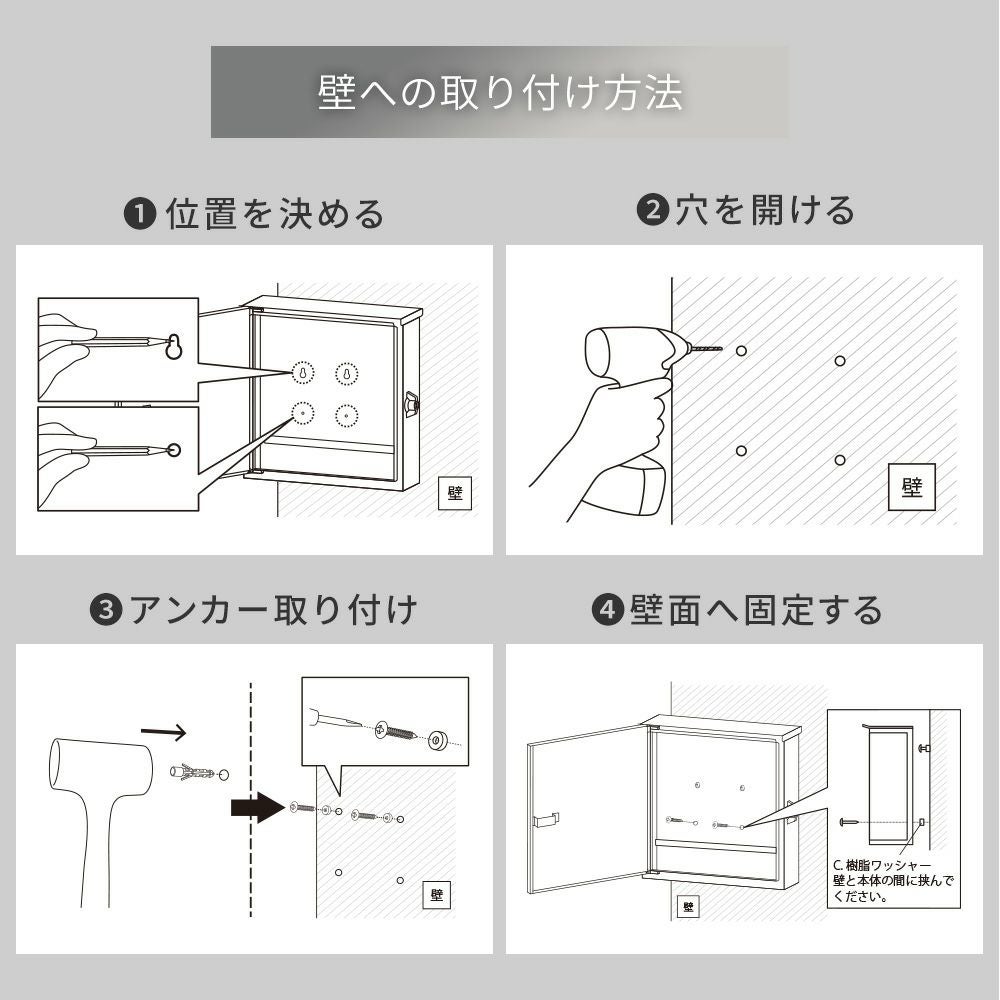 壁への取り付け方法

❶位置を決める

壁

❷穴を開ける

壁

❸アンカー取り付け

壁

❹壁面へ固定する

C. 樹脂ワッシャー
壁と本体の間に挟んでください。

壁