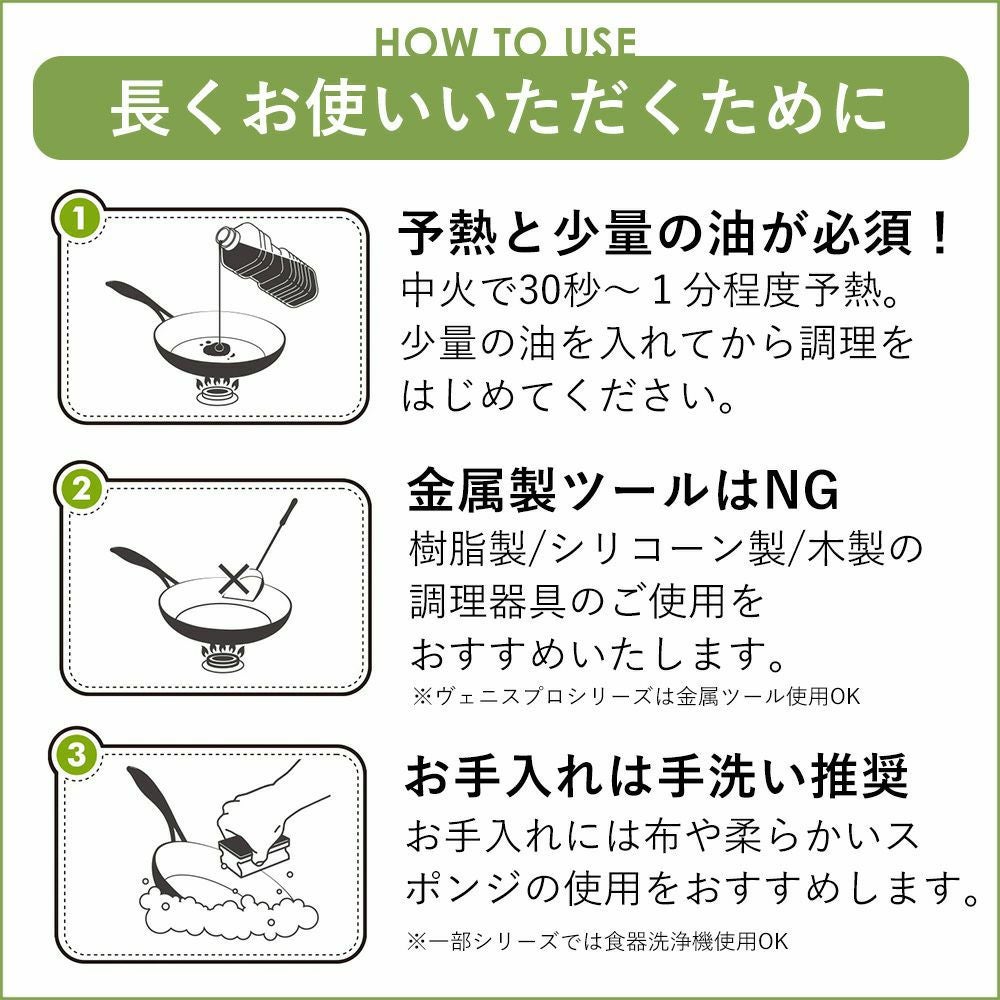 HOW TO USE
長くお使いいただくために

1
予熱と少量の油が必須！
中火で30秒～１分程度予熱。少量の油を入れてから調理をはじめてください。

2
金属製ツールはNG
樹脂製/シリコーン製/木製の調理器具のご使用をおすすめいたします。
※ヴェニスプロシリーズは金属ツール使用OK

3
お手入れは手洗い推奨
お手入れには布や柔らかいスポンジの使用をおすすめします。
※一部シリーズでは食器洗浄機使用OK