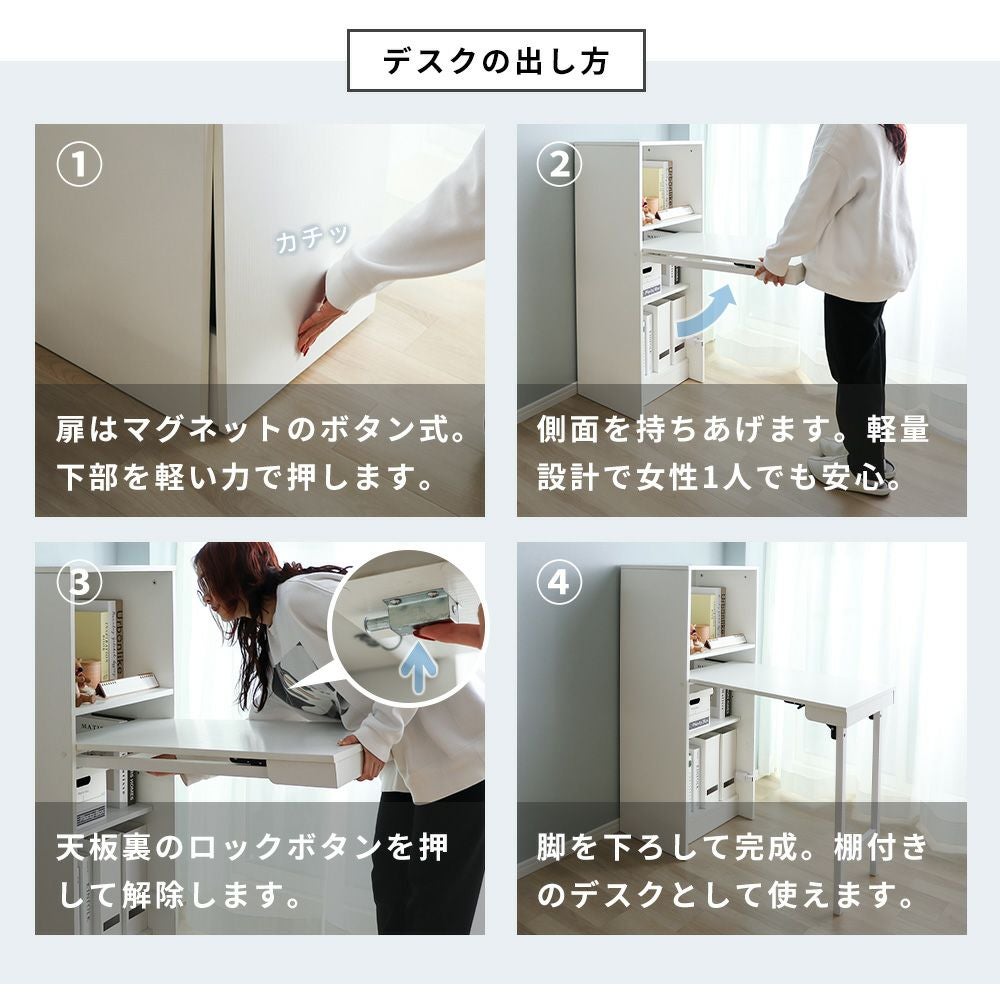 デスクの出し方

①

カチッ

扉はマグネットのボタン式。下部を軽い力で押します。

②

側面を持ちあげます。軽量設計で女性1人でも安心。

③

天板裏のロックボタンを押して解除します。

④

脚を下ろして完成。棚付きのデスクとして使えます。