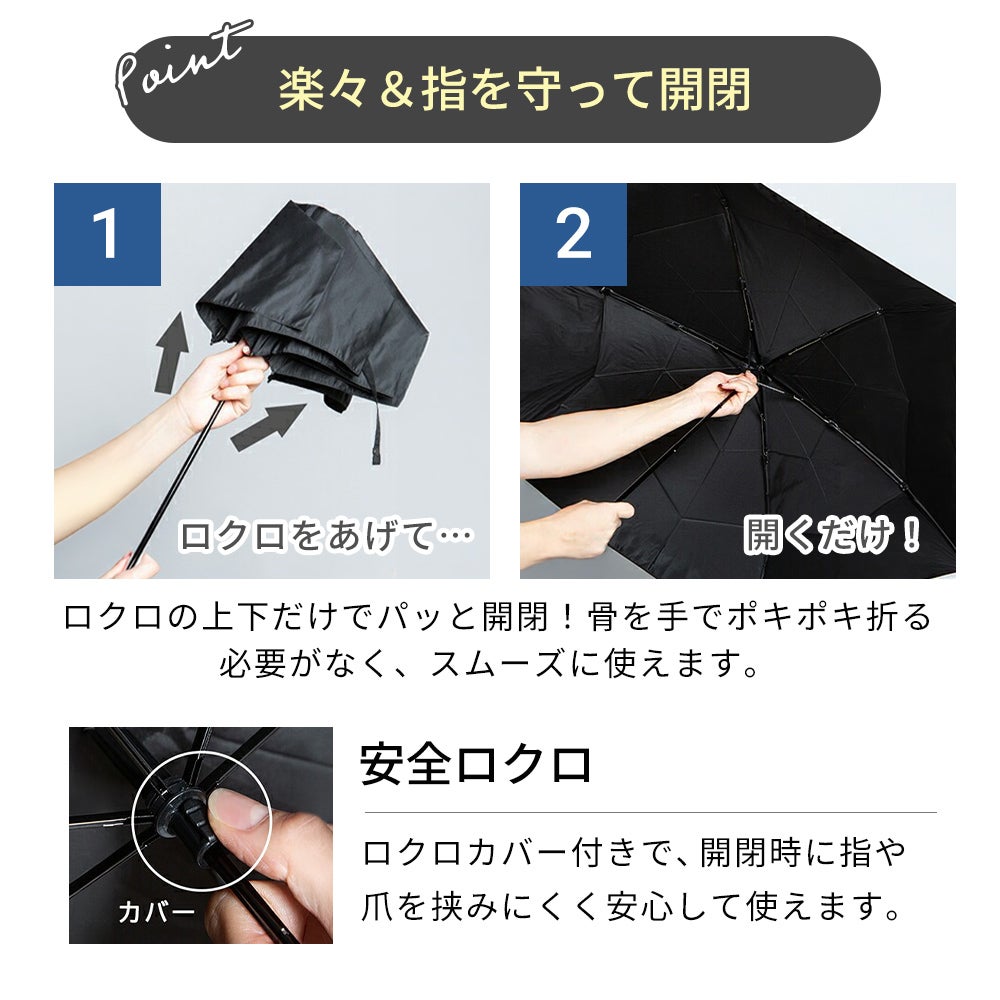 Point 楽々＆指を守って開閉

1

ロクロをあげて…

2

開くだけ！

ロクロの上下だけでパッと開閉！骨を手でポキポキ折る必要がなく、スムーズに使えます。

カバー

安全ロクロ

ロクロカバー付きで、開閉時に指や爪を挟みにくく安心して使えます。