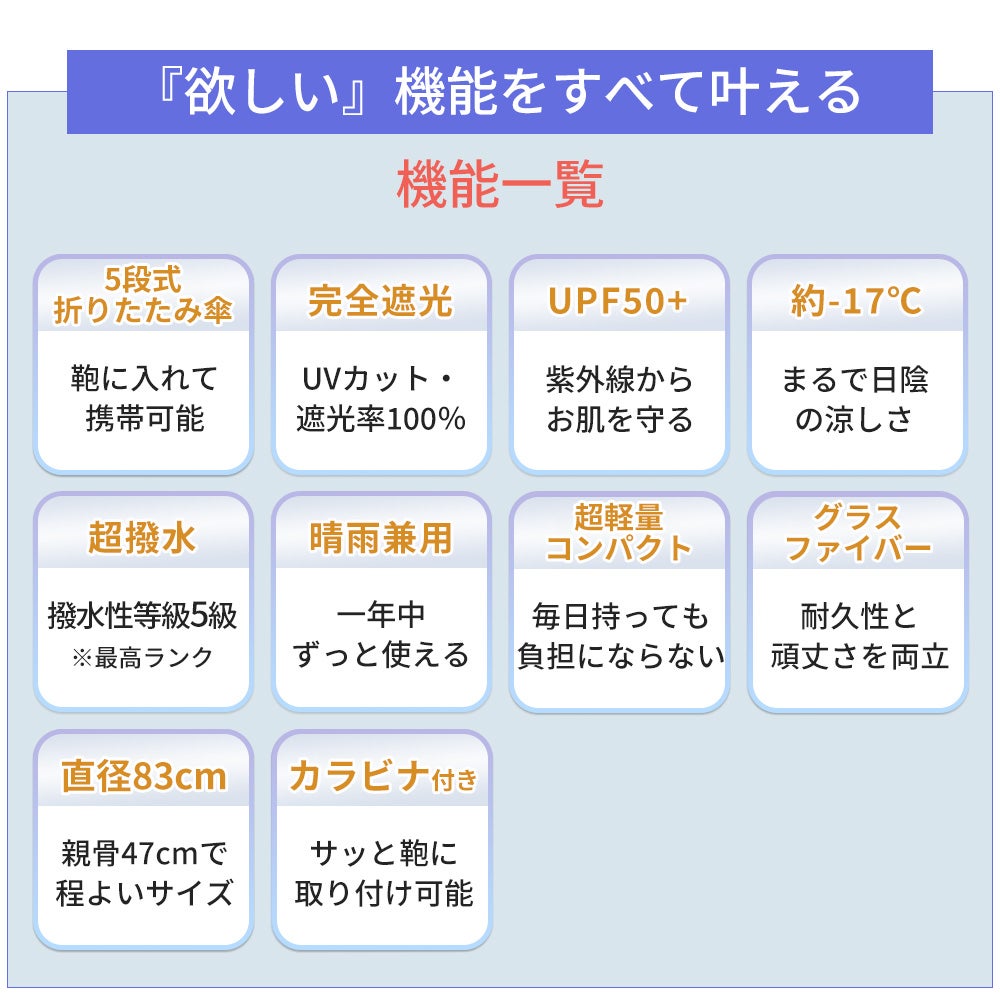 『欲しい』機能をすべて叶える

機能一覧

5段式
折りたたみ傘

鞄に入れて
携帯可能

完全遮光

UVカット・
遮光率100%

UPF50+

紫外線から
お肌を守る

約-17℃

まるで日陰
の涼しさ

超撥水

撥水性等級5級
※最高ランク

晴雨兼用

一年中
ずっと使える

超軽量
コンパクト

毎日持っても
負担にならない

グラス
ファイバー

耐久性と
頑丈さを両立

直径83cm

親骨47cmで
程よいサイズ

カラビナ付き

サッと鞄に
取り付け可能