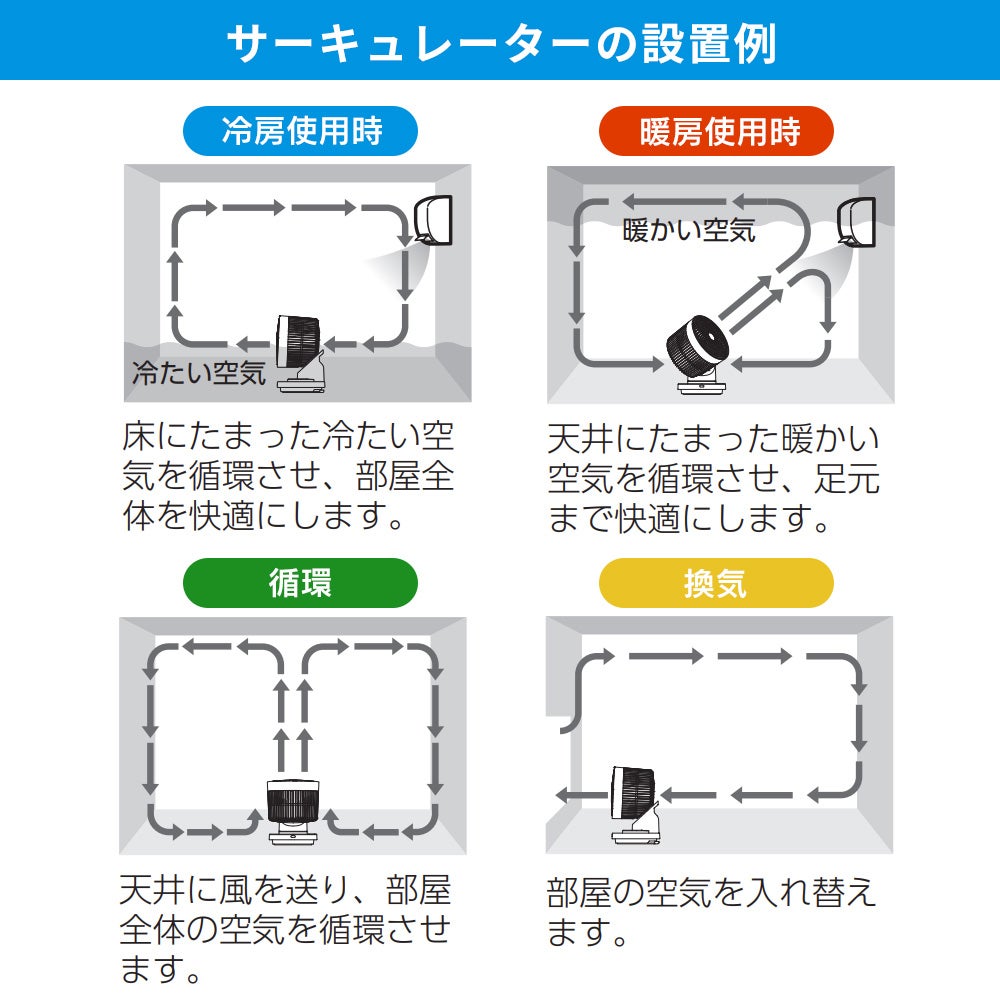 サーキュレーターの設置例

冷房使用時

冷たい空気

床にたまった冷たい空気を循環させ、部屋全体を快適にします。

暖房使用時

暖かい空気

天井にたまった暖かい空気を循環させ、足元まで快適にします。

循環

天井に風を送り、部屋全体の空気を循環させます。

換気

部屋の空気を入れ替えます。