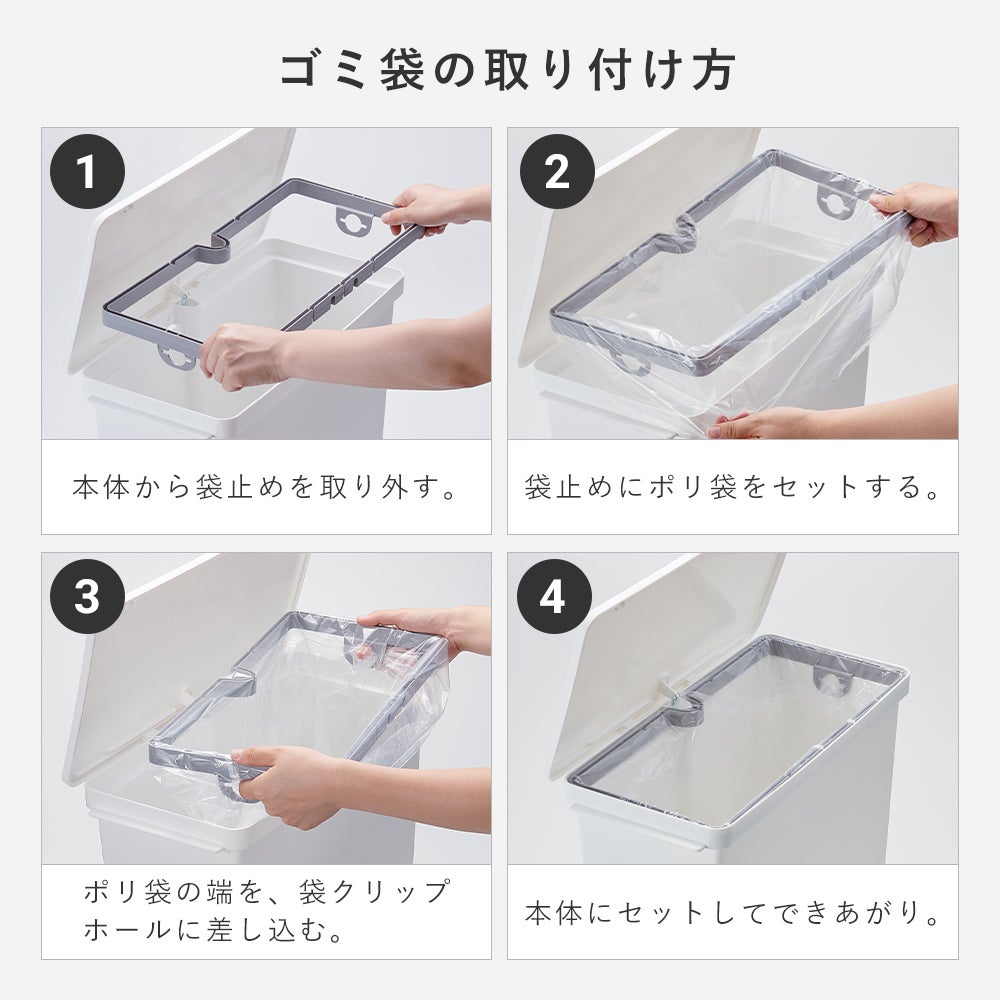 ゴミ袋の取り付け方

1

本体から袋止めを取り外す。

2

袋止めにポリ袋をセットする。

3

ポリ袋の端を、袋クリップホールに差し込む。

4

本体にセットしてできあがり。