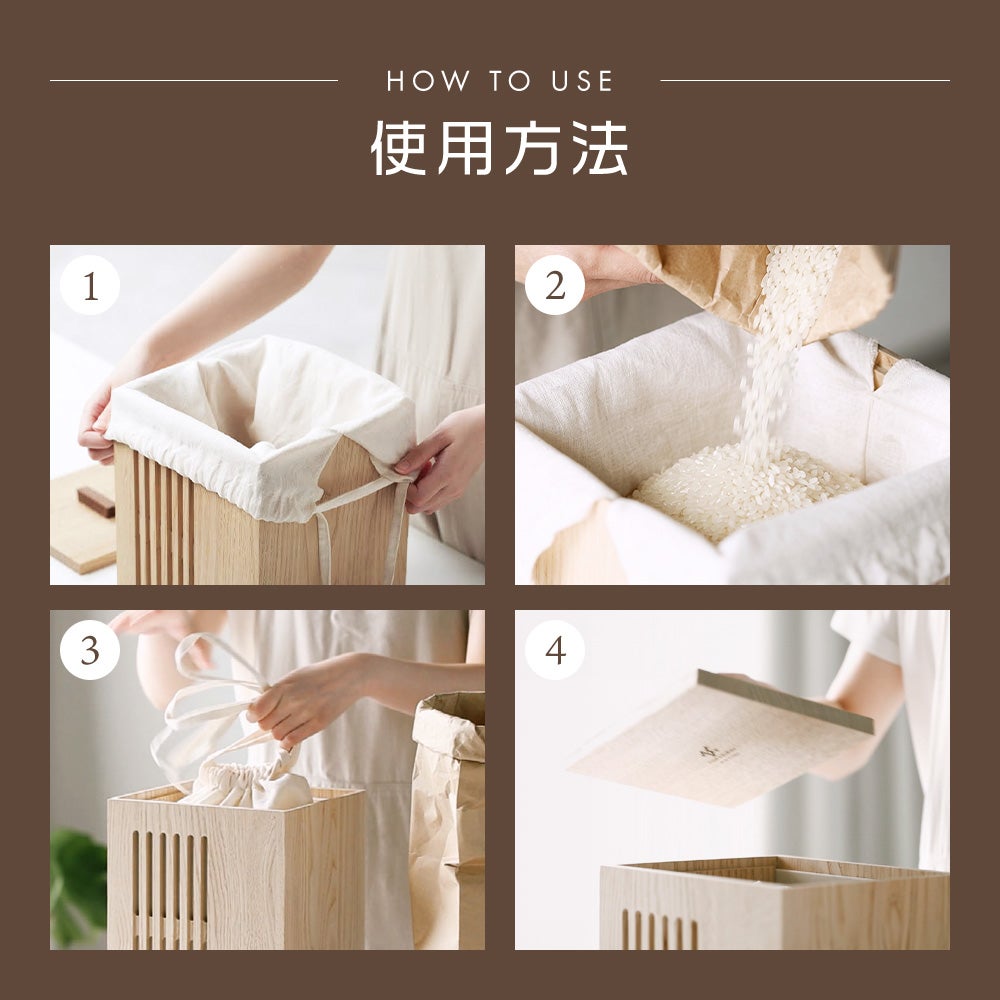 HOW TO USE
使用方法

1

2

3

4